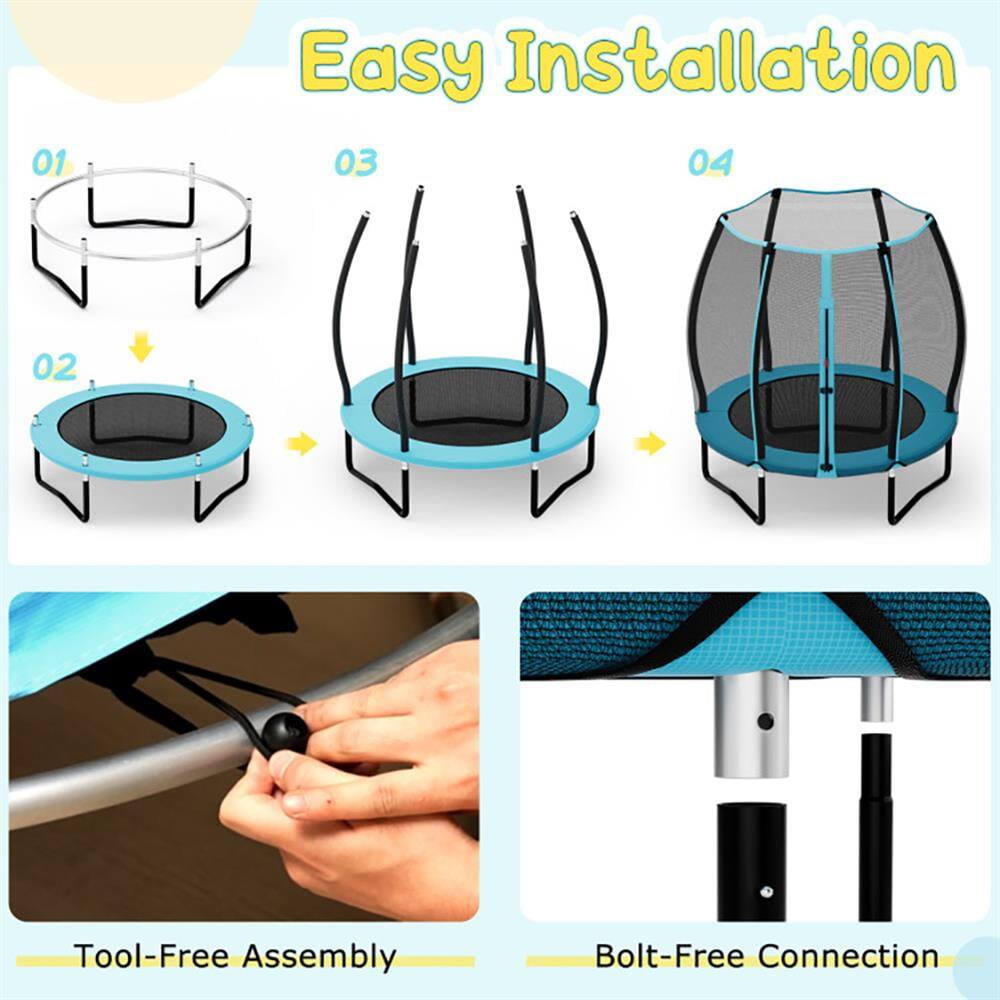 Easy Installation

01

02

03

04

Tool-Free Assembly

Bolt-Free Connection