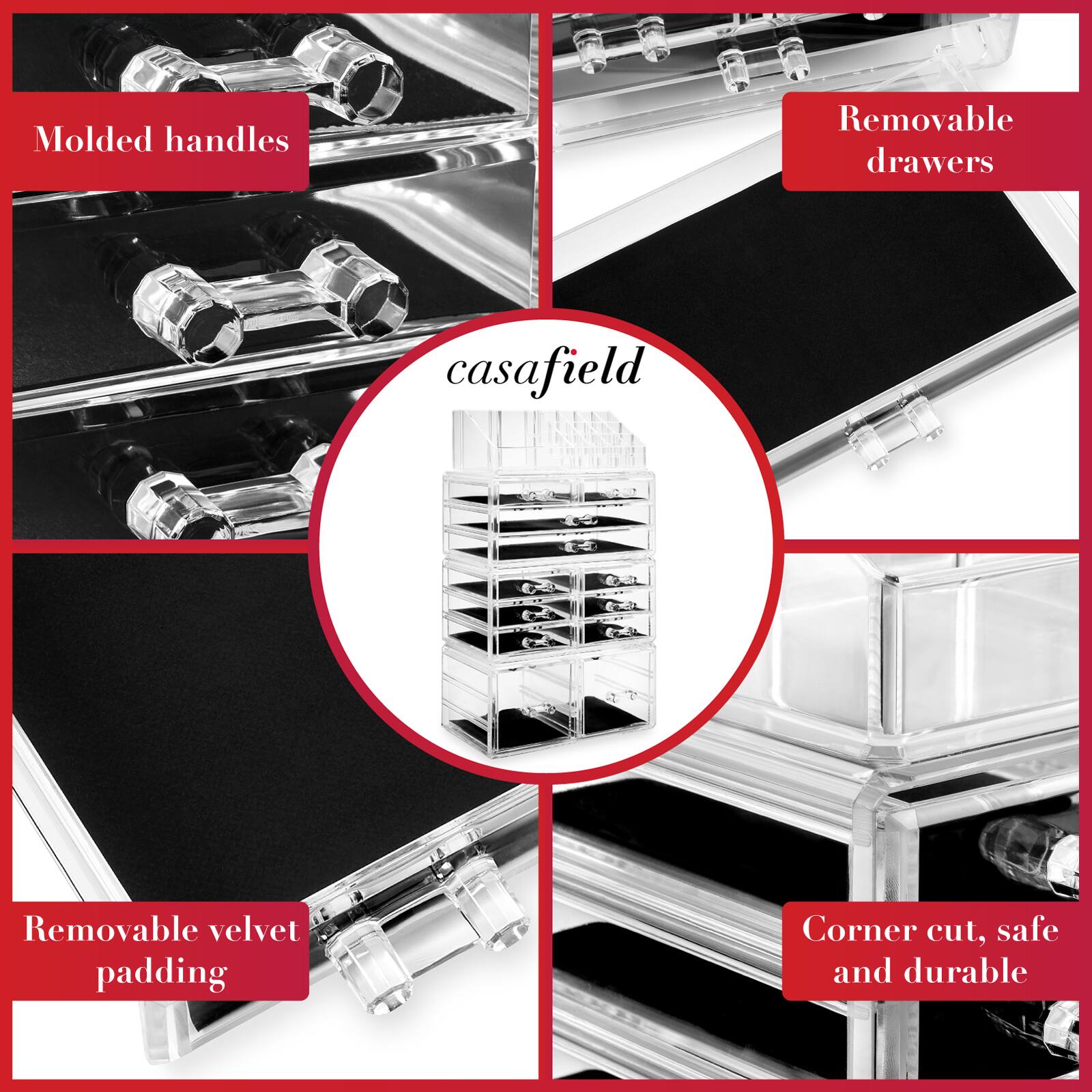 Molded handles

Removable drawers

casafield

Removable velvet padding

Corner cut, safe and durable