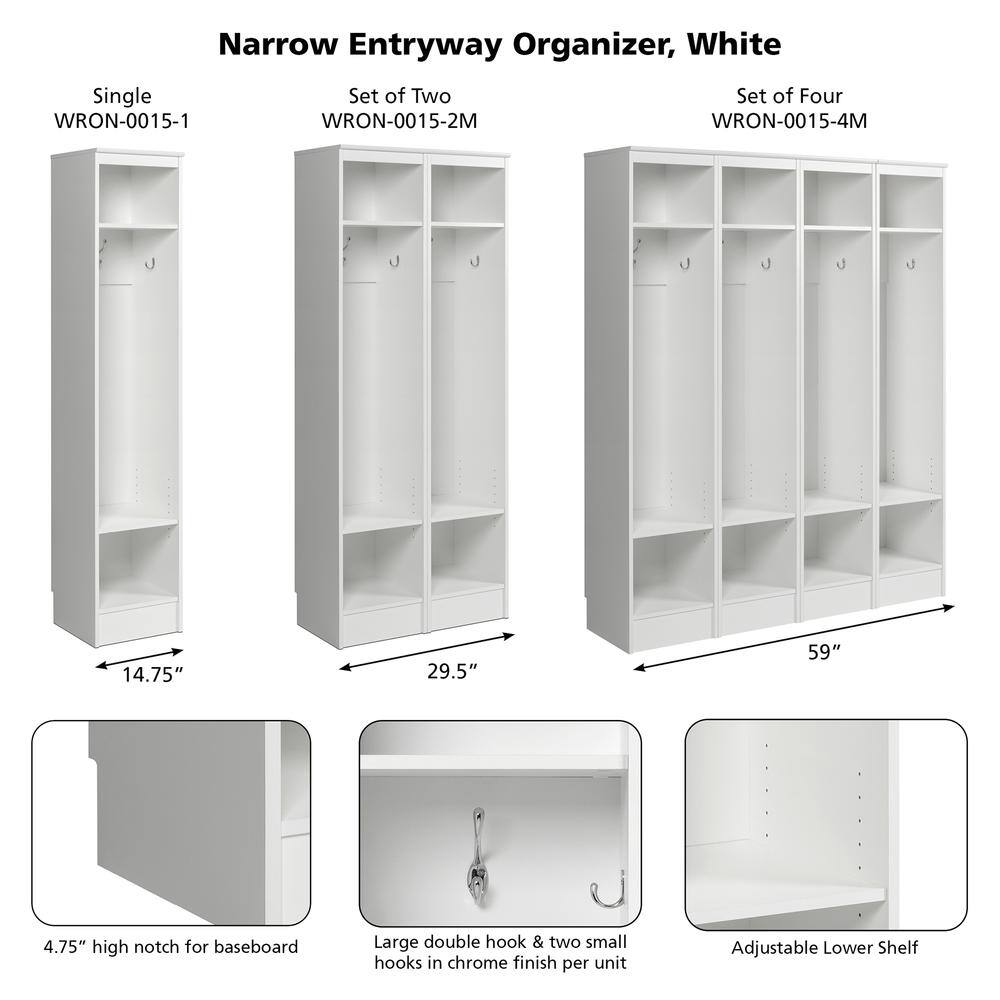 Narrow Entryway Organizer, White

Single
WRON-0015-1

Set of Two
WRON-0015-2M

Set of Four
WRON-0015-4M

14.75"

29.5"

59"

4.75" high notch for baseboard

Large double hook & two small hooks in chrome finish per unit

Adjustable Lower Shelf