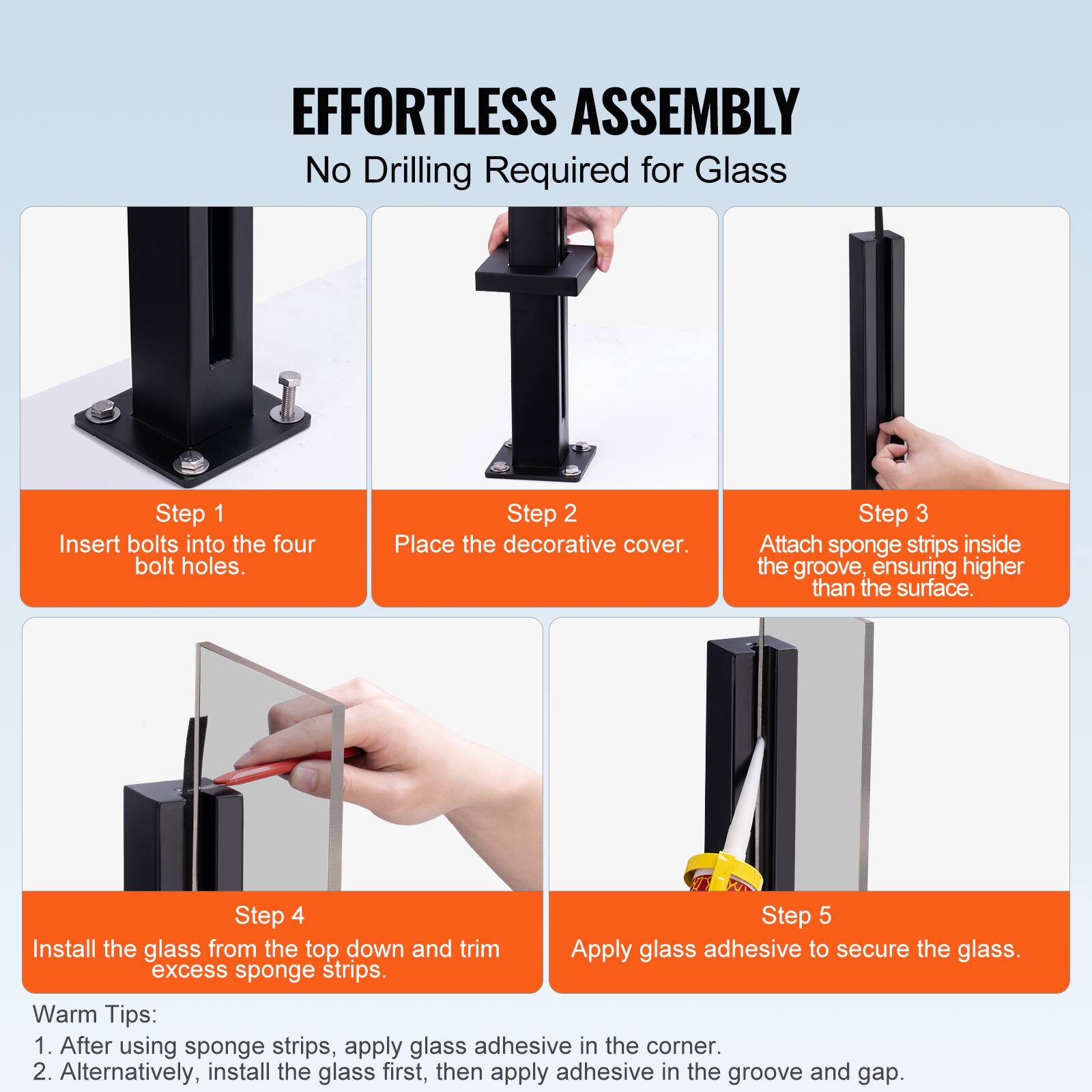 EFFORTLESS ASSEMBLY
No Drilling Required for Glass

Step 1
Insert bolts into the four bolt holes.

Step 2
Place the decorative cover.

Step 3
Attach sponge strips inside the groove, ensuring higher than the surface.

Step 4
Install the glass from the top down and trim excess sponge strips.

Step 5
Apply glass adhesive to secure the glass.

Warm Tips:
1. After using sponge strips, apply glass adhesive in the corner.
2. Alternatively, install the glass first, then apply adhesive in the groove and gap.