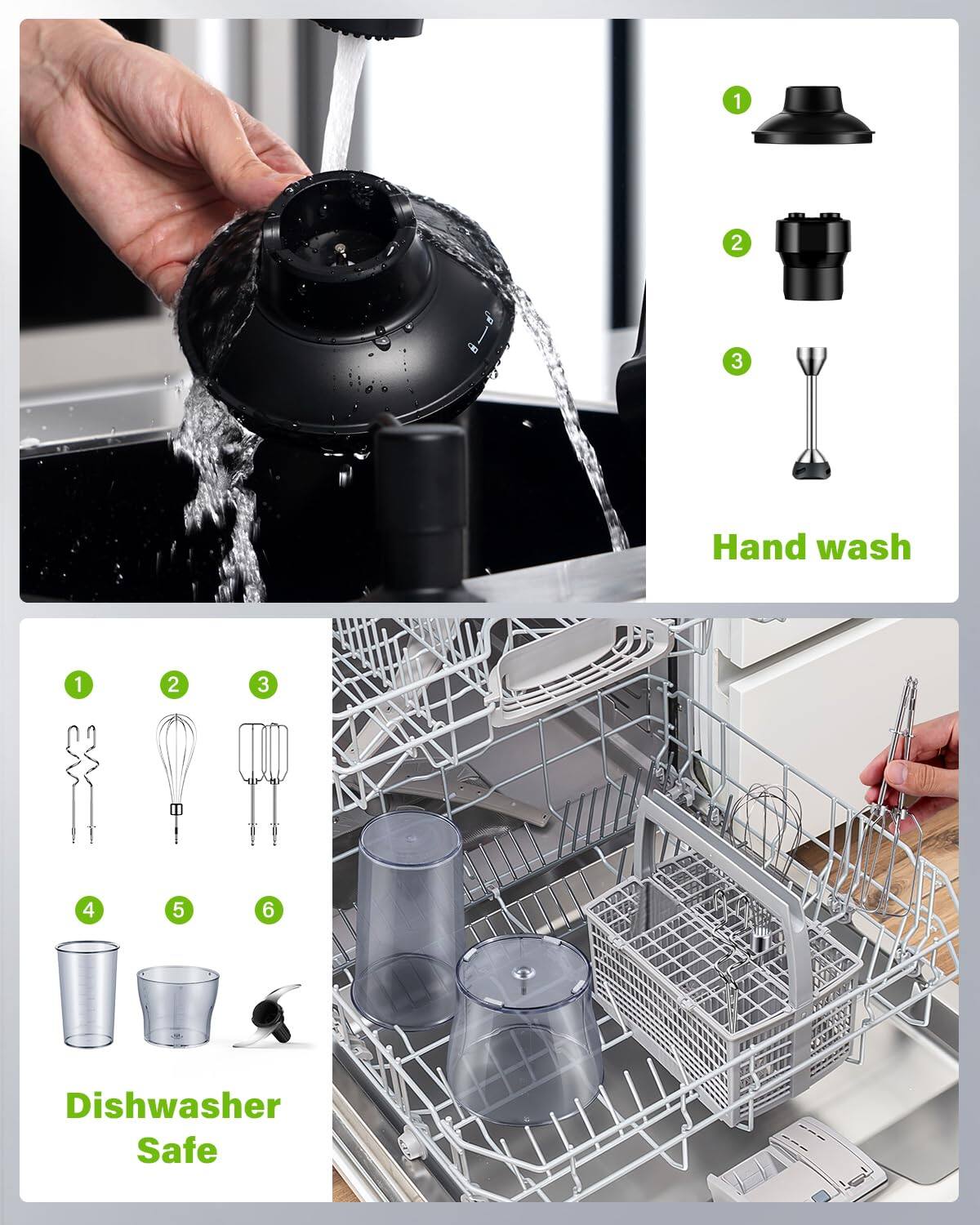 1
2
3
Hand wash

1
2
3
4
5
6
Dishwasher Safe