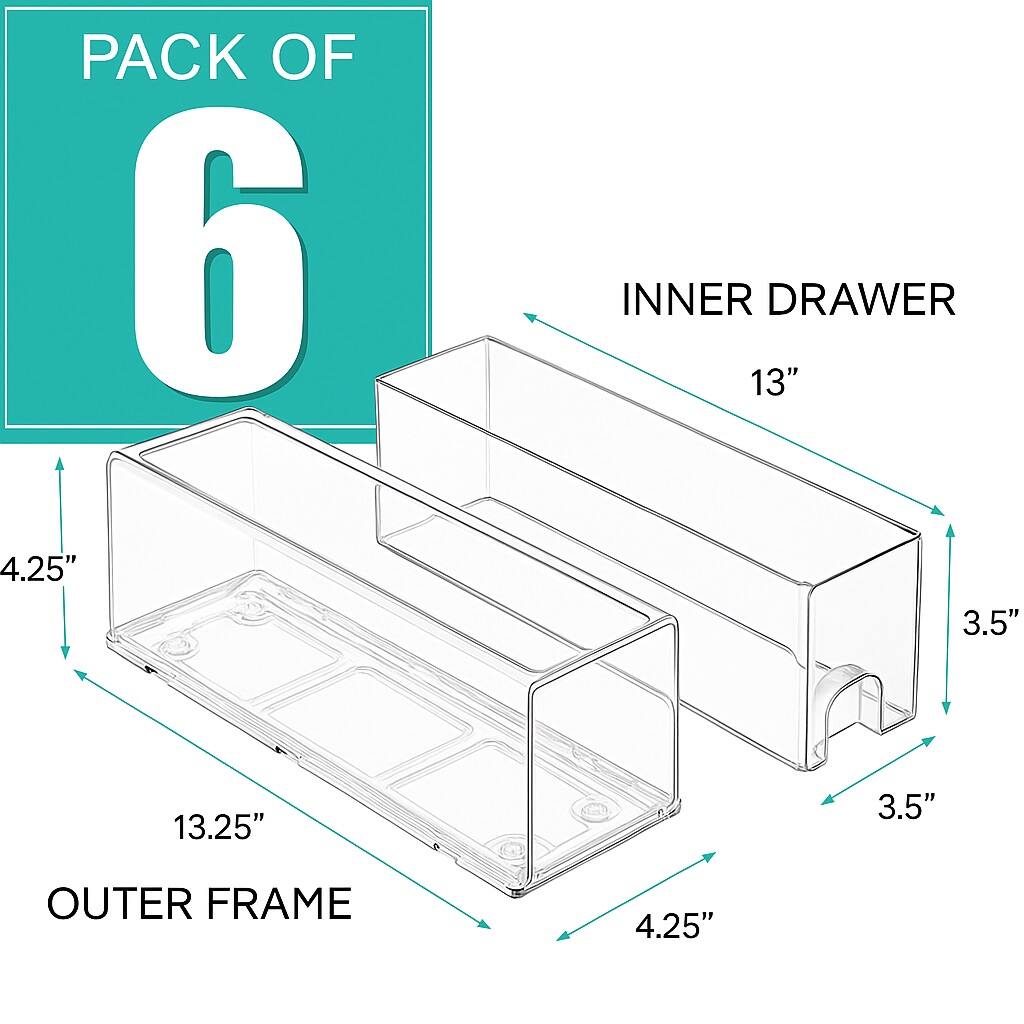 PACK OF
6

INNER DRAWER

13”

4.25”

3.5”

3.5”

13.25”

OUTER FRAME

4.25”