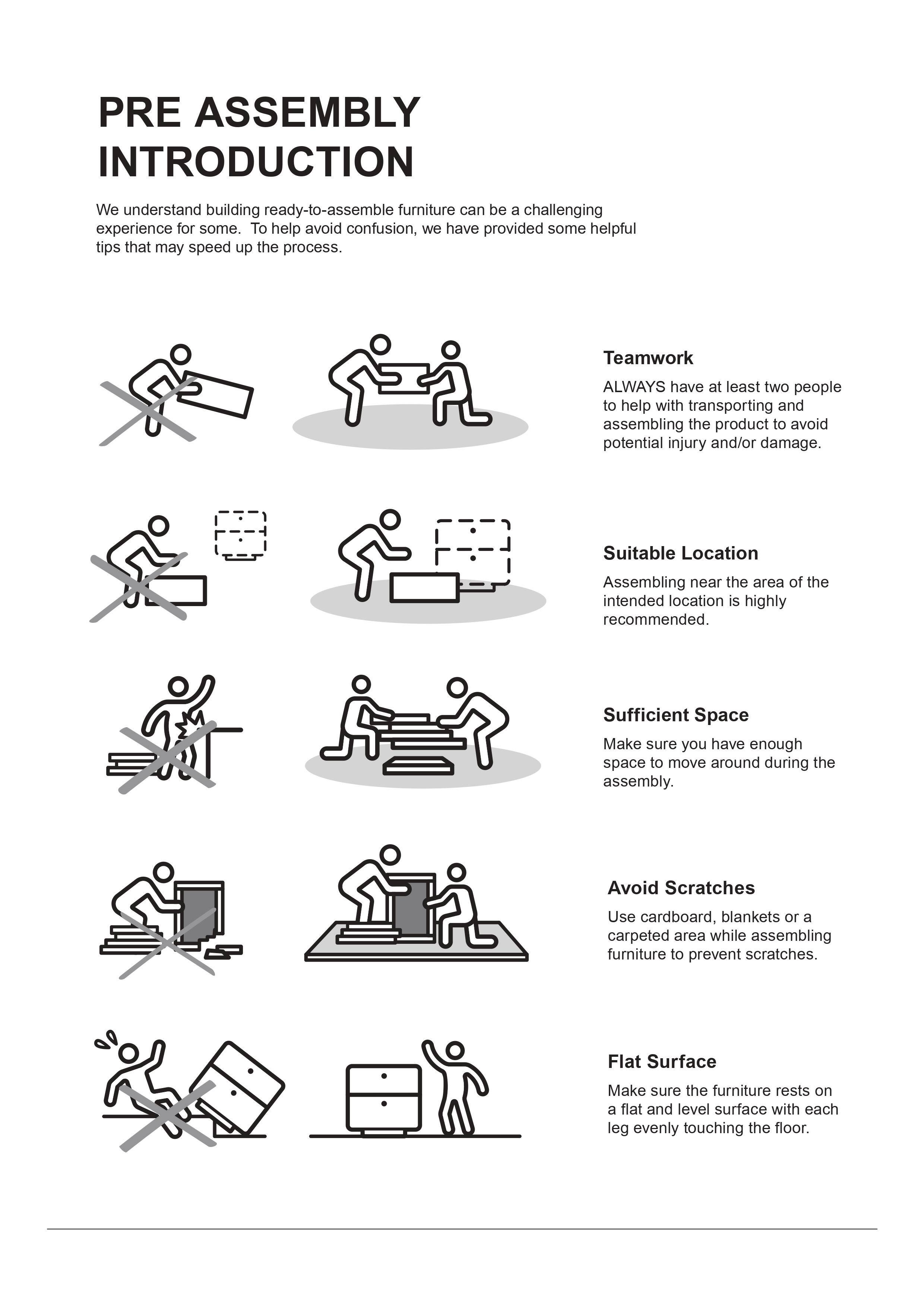 PRE ASSEMBLY INTRODUCTION

We understand building ready-to-assemble furniture can be a challenging experience for some. To help avoid confusion, we have provided some helpful tips that may speed up the process.

Teamwork

ALWAYS have at least two people to help with transporting and assembling the product to avoid potential injury and/or damage.

Suitable Location

Assembling near the area of the intended location is highly recommended.

Sufficient Space

Make sure you have enough space to move around during the assembly.

Avoid Scratches

Use cardboard, blankets or a carpeted area while assembling furniture to prevent scratches.

Flat Surface

Make sure the furniture rests on a flat and level surface with each leg evenly touching the floor.