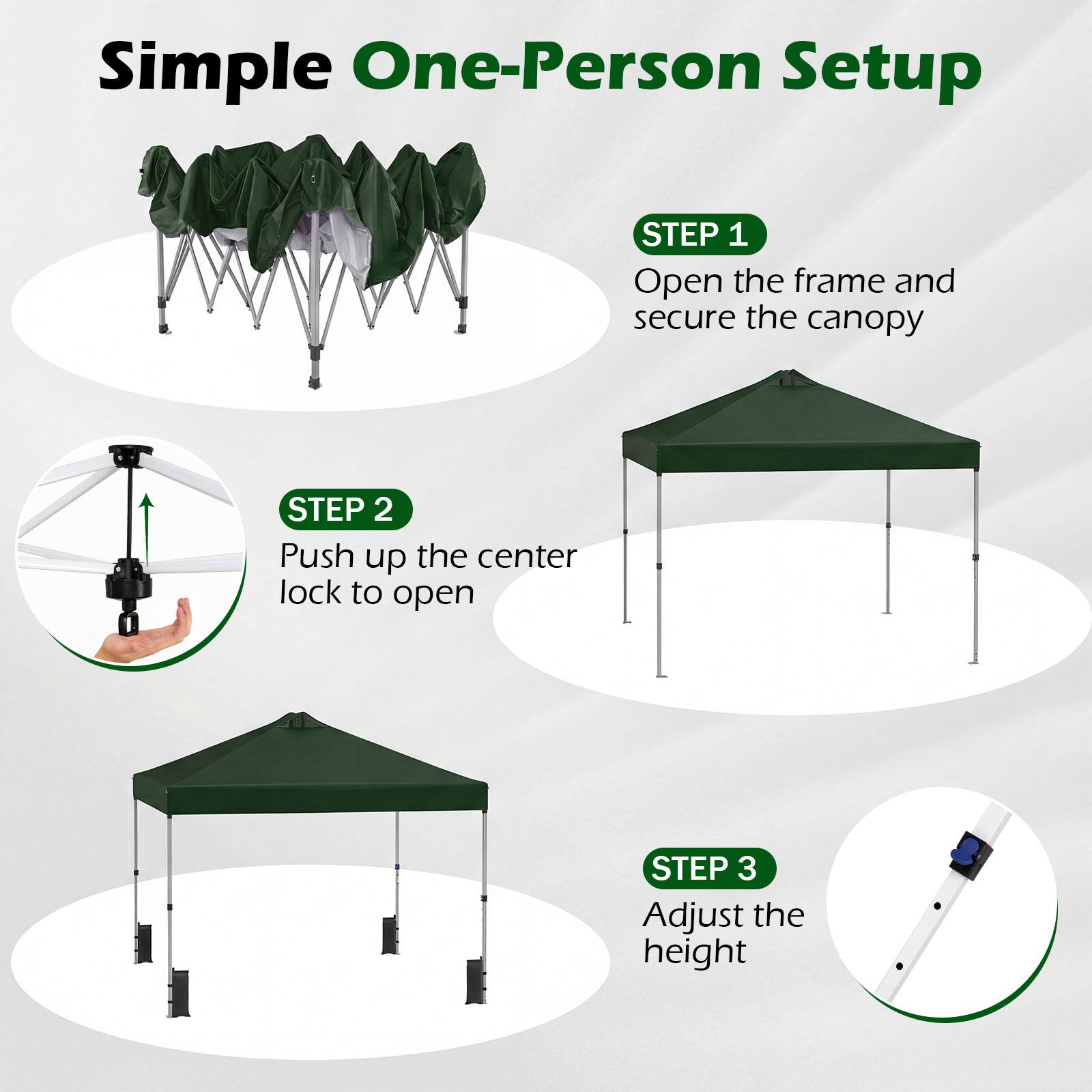 Simple One-Person Setup

STEP 1
Open the frame and secure the canopy

STEP 2
Push up the center lock to open

STEP 3
Adjust the height