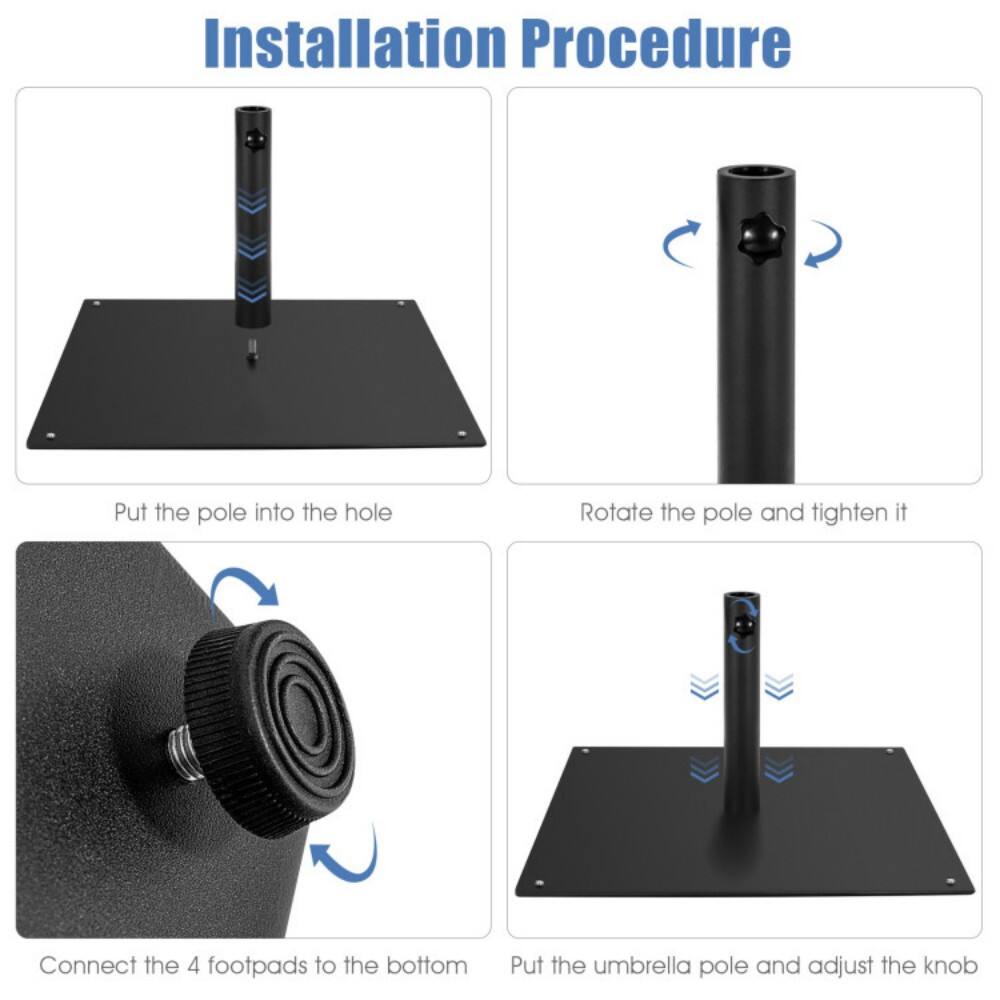 Installation Procedure

Put the pole into the hole

Rotate the pole and tighten it

Connect the 4 footpads to the bottom

Put the umbrella pole and adjust the knob