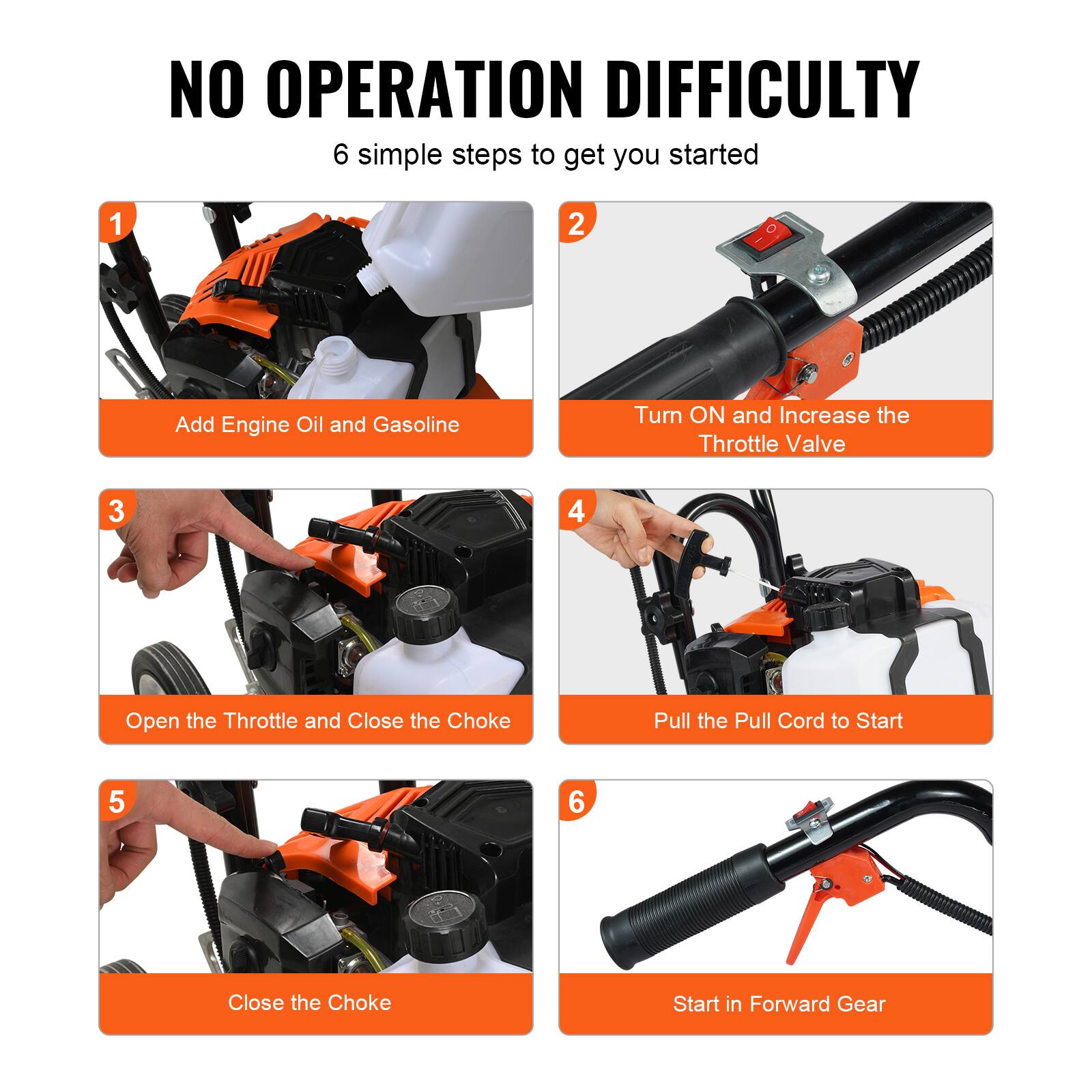 NO OPERATION DIFFICULTY

6 simple steps to get you started

1

Add Engine Oil and Gasoline

2

Turn ON and Increase the Throttle Valve

3

Open the Throttle and Close the Choke

4

Pull the Pull Cord to Start

5

Close the Choke

6

Start in Forward Gear