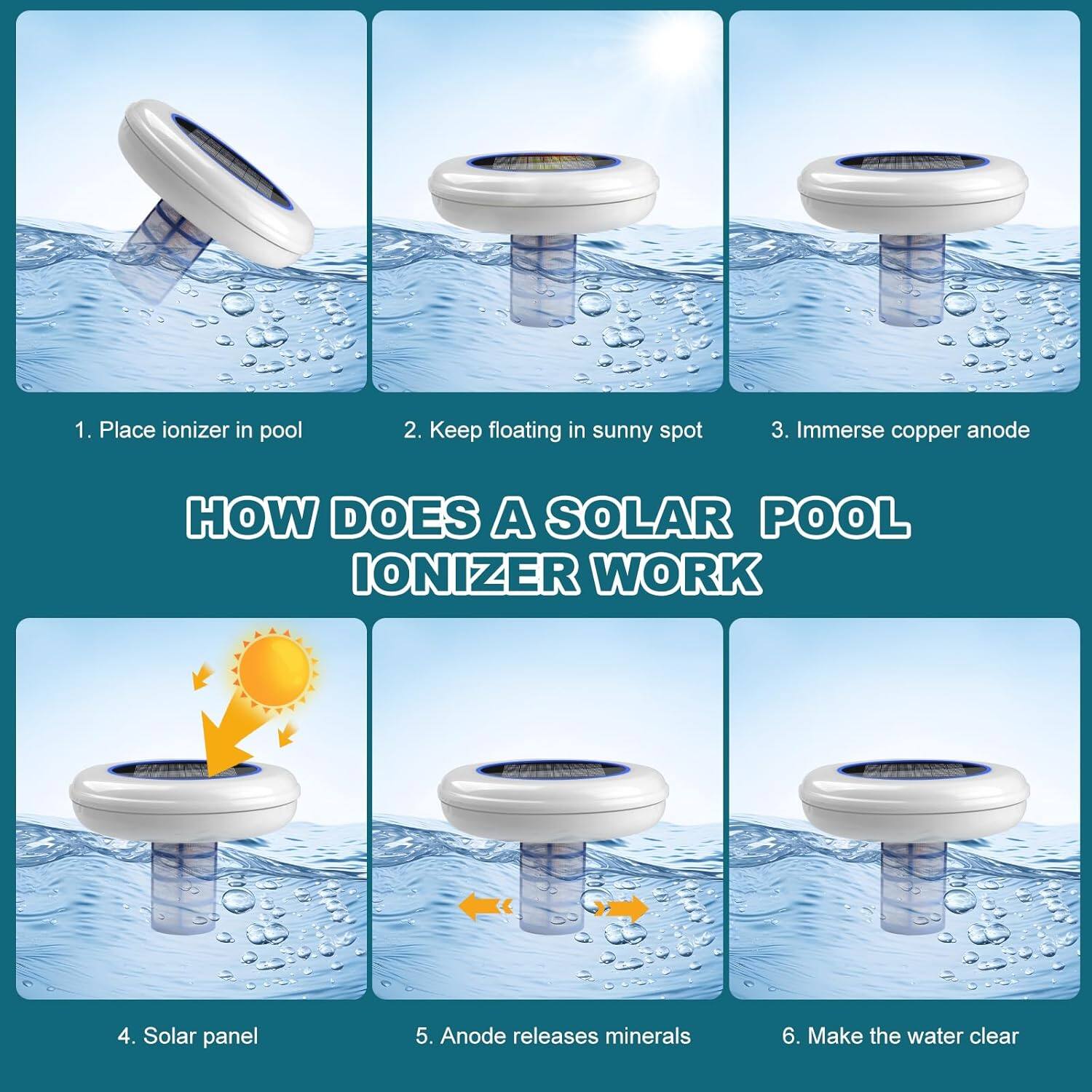 1. Place ionizer in pool

2. Keep floating in sunny spot

3. Immerse copper anode

HOW DOES A SOLAR POOL IONIZER WORK

4. Solar panel

5. Anode releases minerals

6. Make the water clear