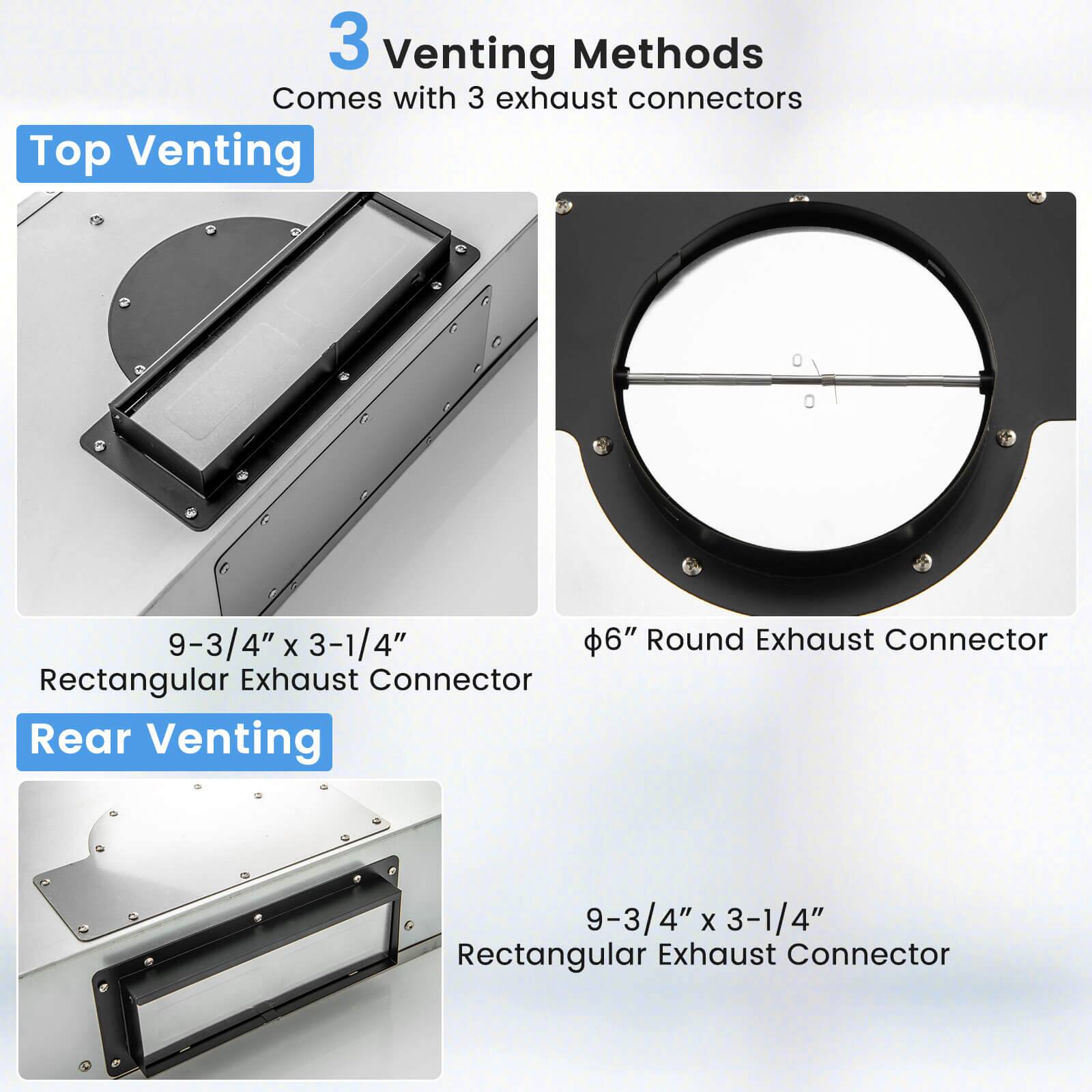 3 Venting Methods
Comes with 3 exhaust connectors

Top Venting

9-3/4″ x 3-1/4″
Rectangular Exhaust Connector

ϕ6″ Round Exhaust Connector

Rear Venting

9-3/4″ x 3-1/4″
Rectangular Exhaust Connector