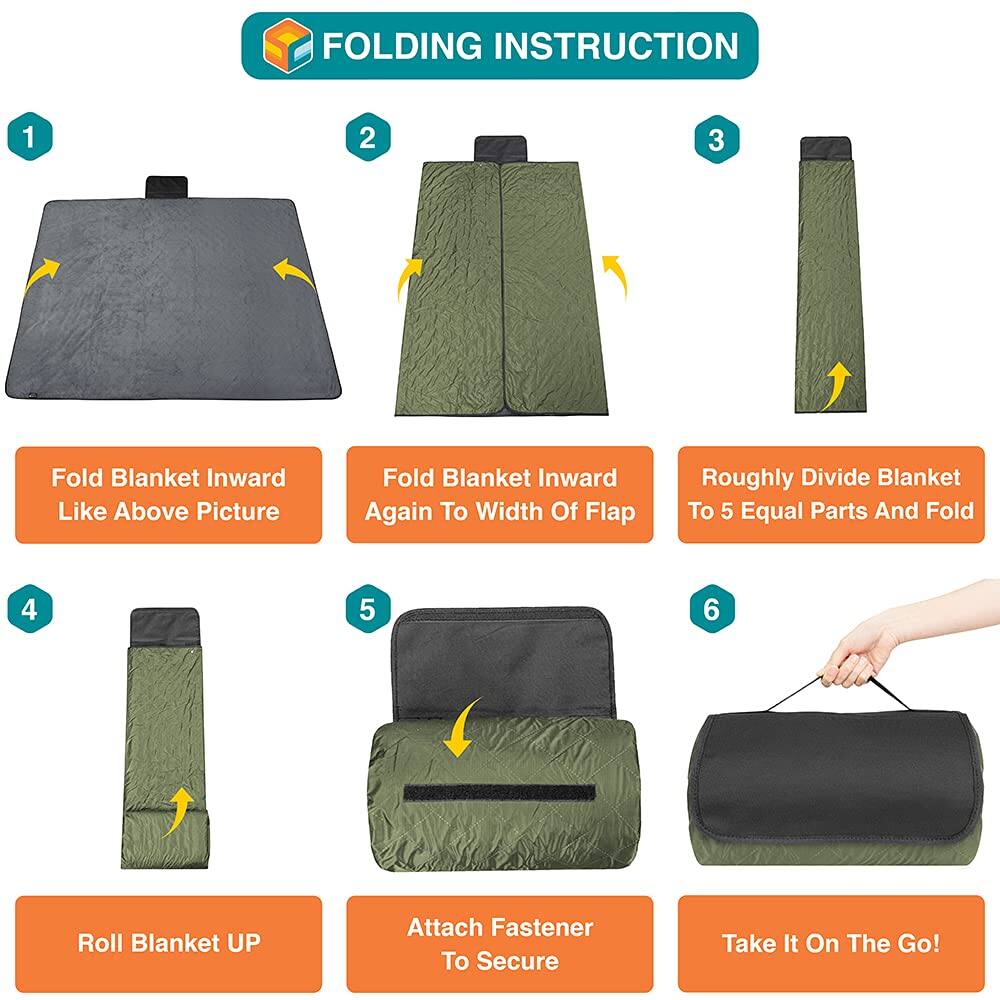 FOLDING INSTRUCTION

1

Fold Blanket Inward Like Above Picture

2

Fold Blanket Inward Again To Width Of Flap

3

Roughly Divide Blanket To 5 Equal Parts And Fold

4

Roll Blanket UP

5

Attach Fastener To Secure

6

Take It On The Go!