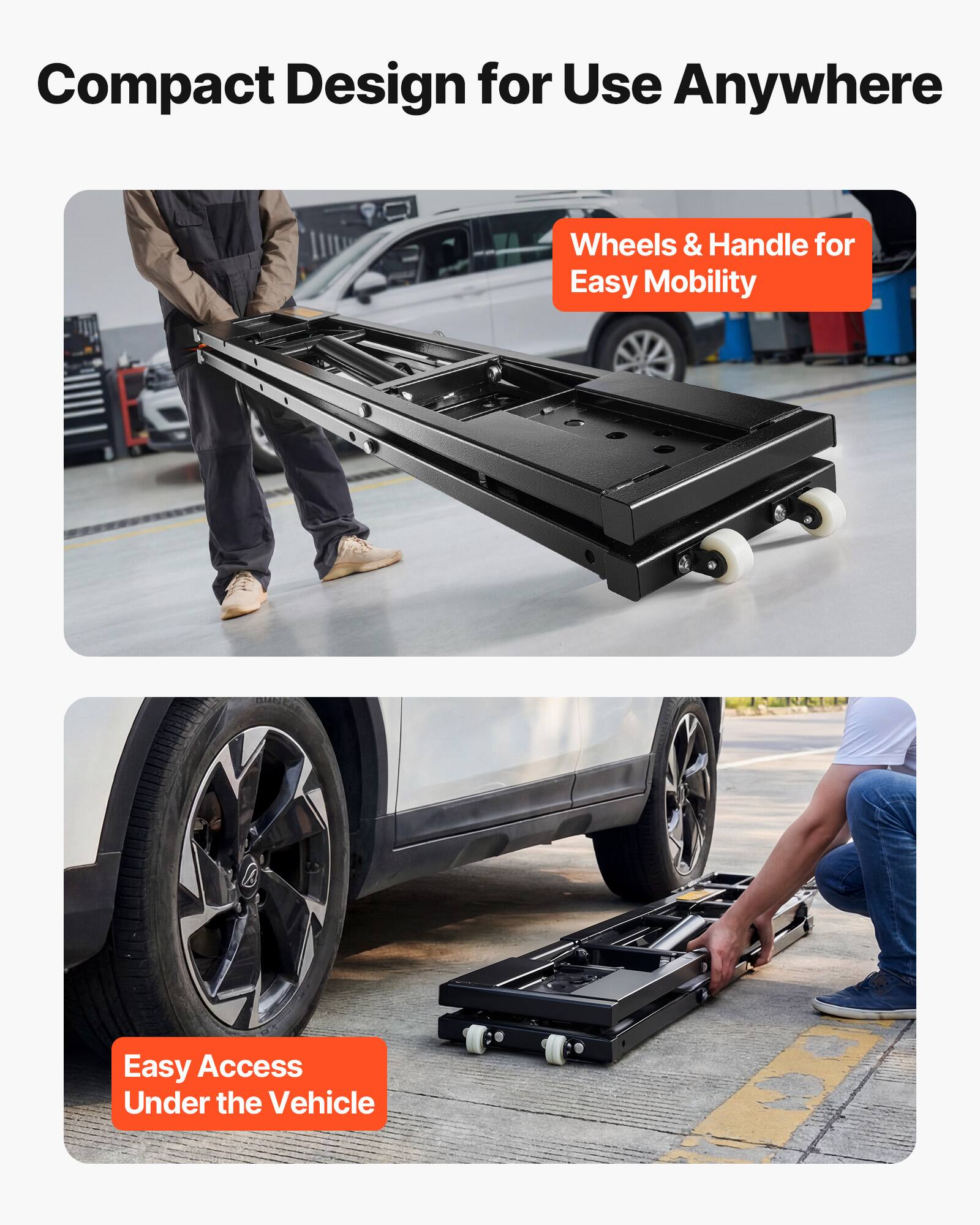 Compact Design for Use Anywhere

Wheels & Handle for Easy Mobility

Easy Access Under the Vehicle