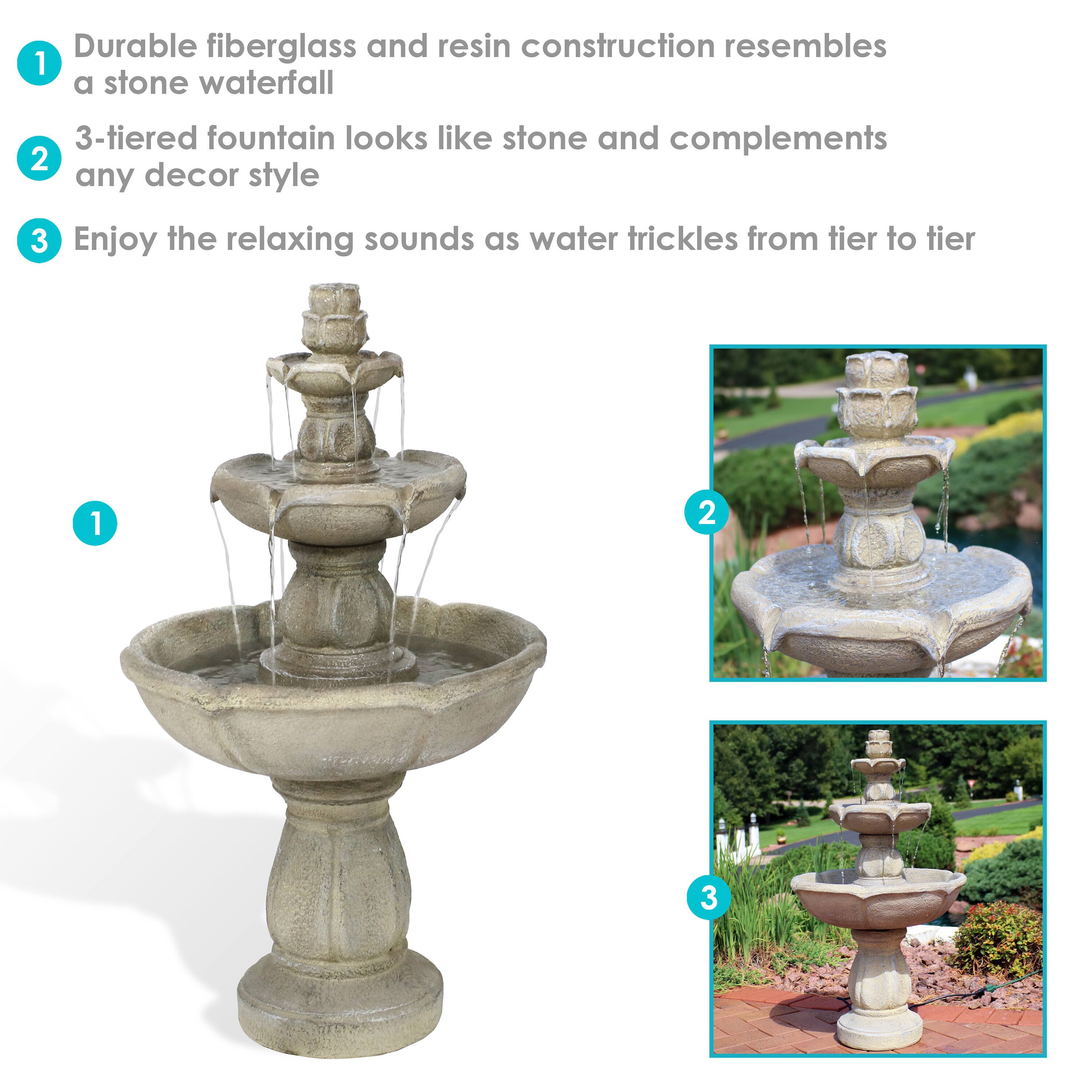 1 Durable fiberglass and resin construction resembles a stone waterfall

2 3-tiered fountain looks like stone and complements any decor style

3 Enjoy the relaxing sounds as water trickles from tier to tier

1

2

3