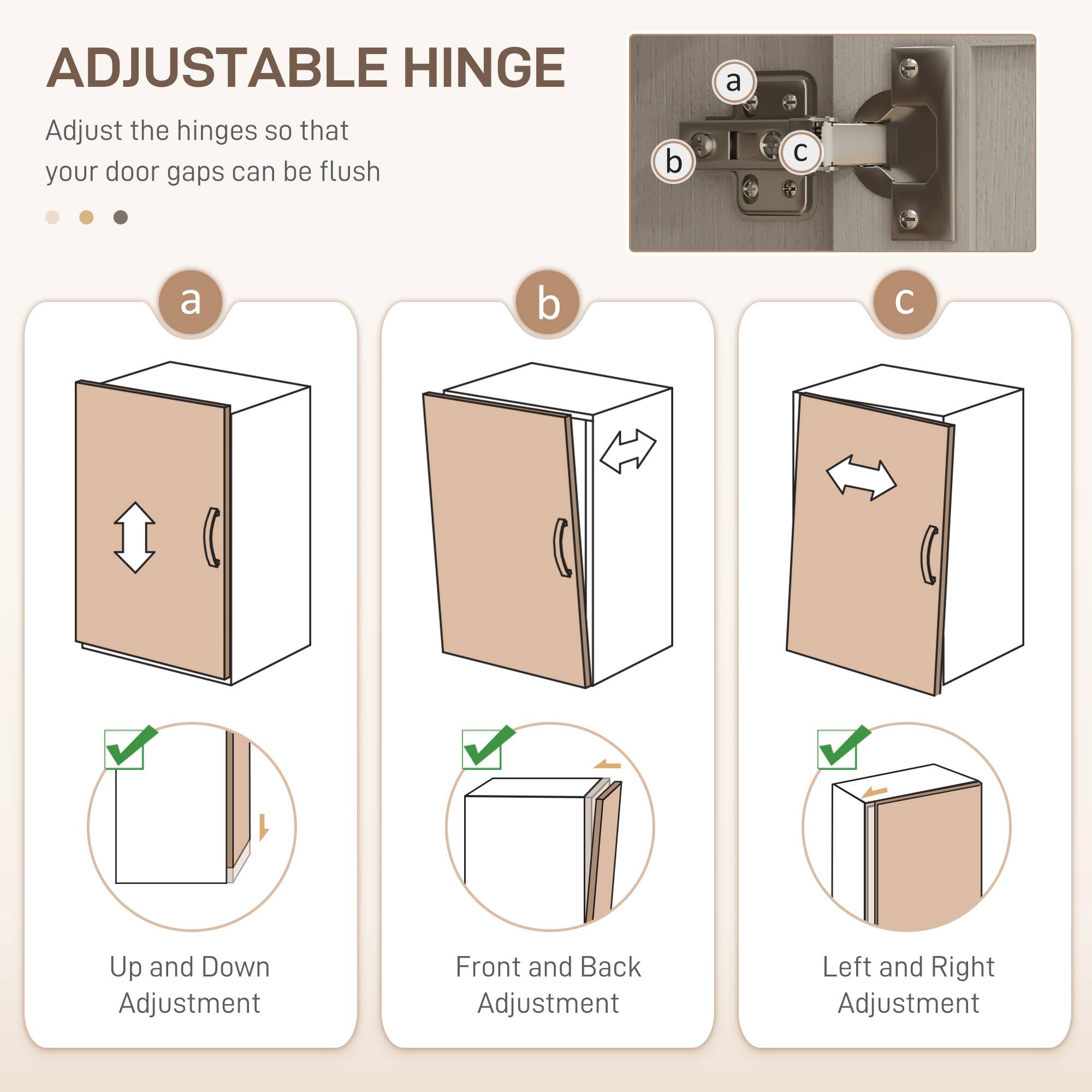 ADJUSTABLE HINGE

Adjust the hinges so that your door gaps can be flush

a

b

c

a

Up and Down Adjustment

b

Front and Back Adjustment

c

Left and Right Adjustment