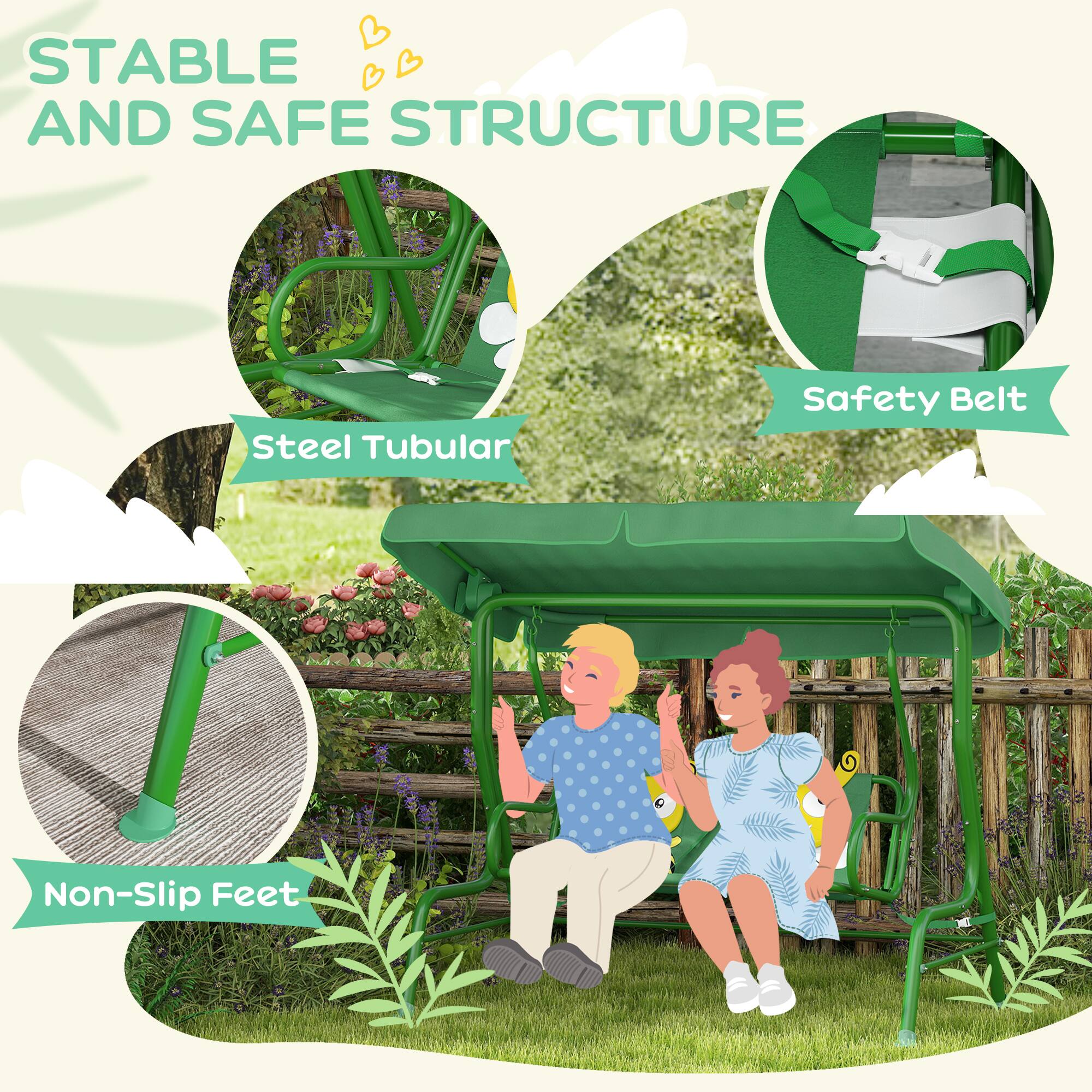 STABLE
AND SAFE STRUCTURE

Steel Tubular

Safety Belt

Non-Slip Feet