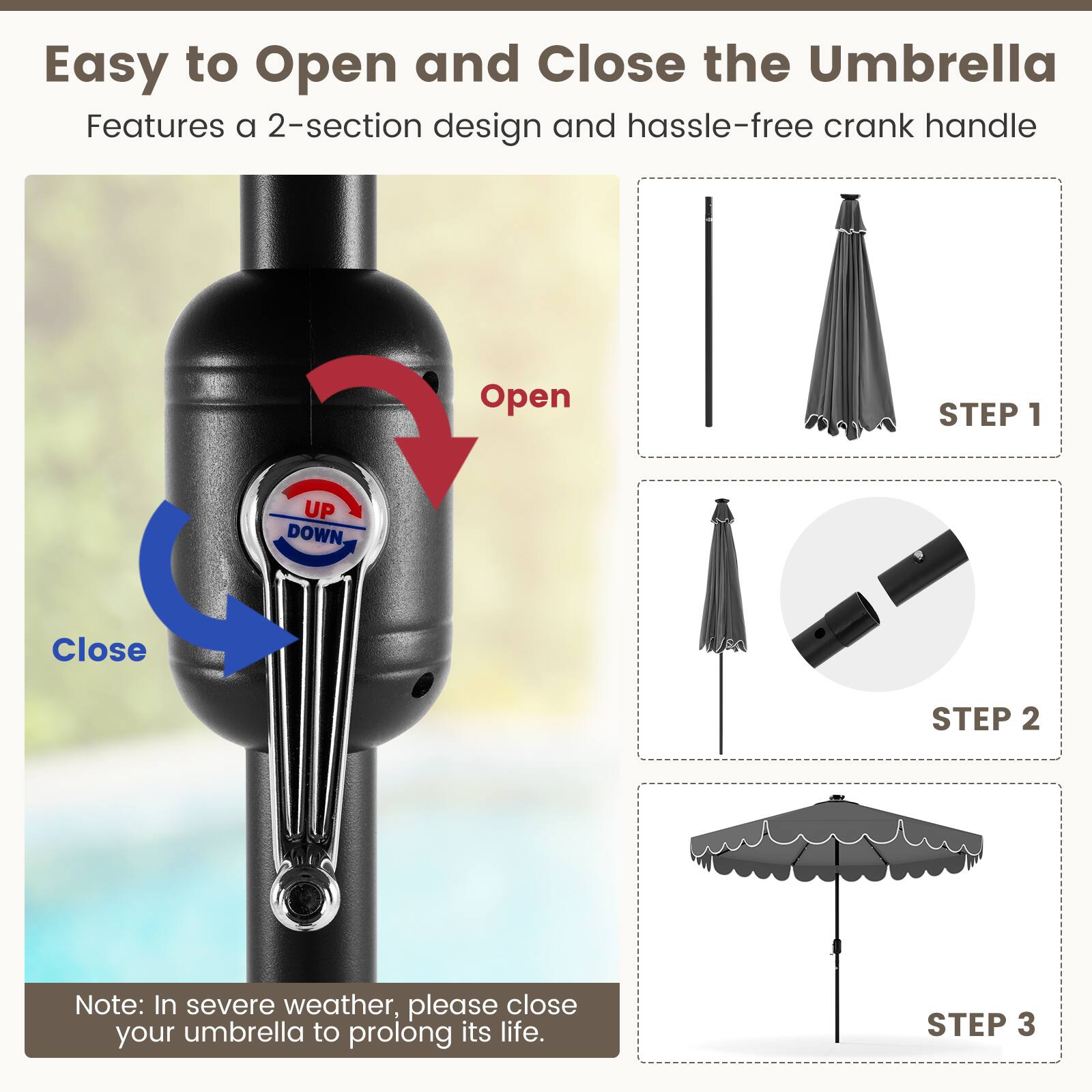 Easy to Open and Close the Umbrella

Features a 2-section design and hassle-free crank handle

Open

UP
DOWN

Close

Note: In severe weather, please close your umbrella to prolong its life.

STEP 1

STEP 2

STEP 3