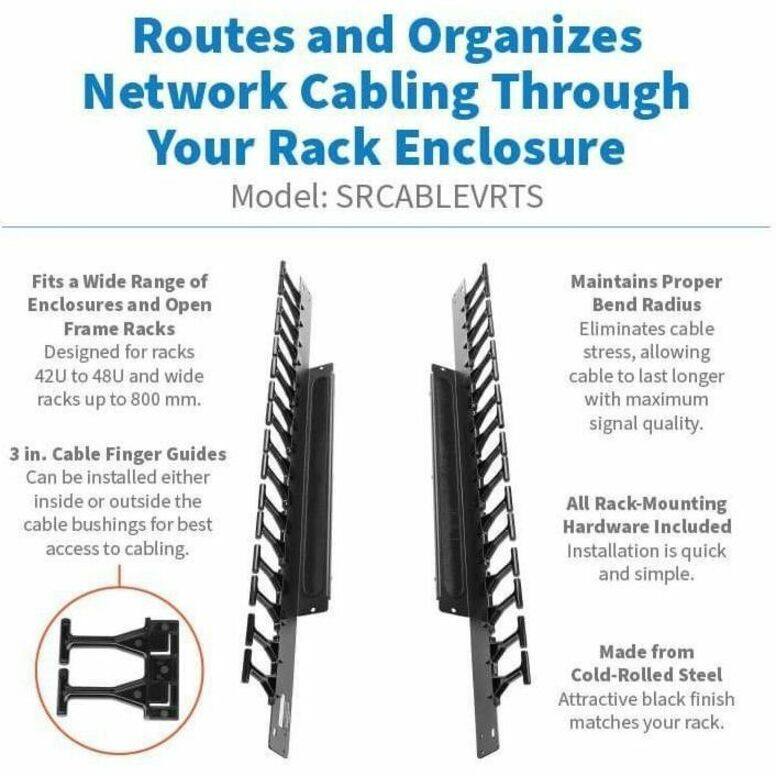 Routes and Organizes Network Cabling Through Your Rack Enclosure

Model: SRCABLEVRTS

Fits a Wide Range of Enclosures and Open Frame Racks
Designed for racks 42U to 48U and wide racks up to 800 mm.

3 in. Cable Finger Guides
Can be installed either inside or outside the cable bushings for best access to cabling.

Maintains Proper Bend Radius
Eliminates cable stress, allowing cable to last longer with maximum signal quality.

All Rack-Mounting Hardware Included
Installation is quick and simple.

Made from Cold-Rolled Steel
Attractive black finish matches your rack.