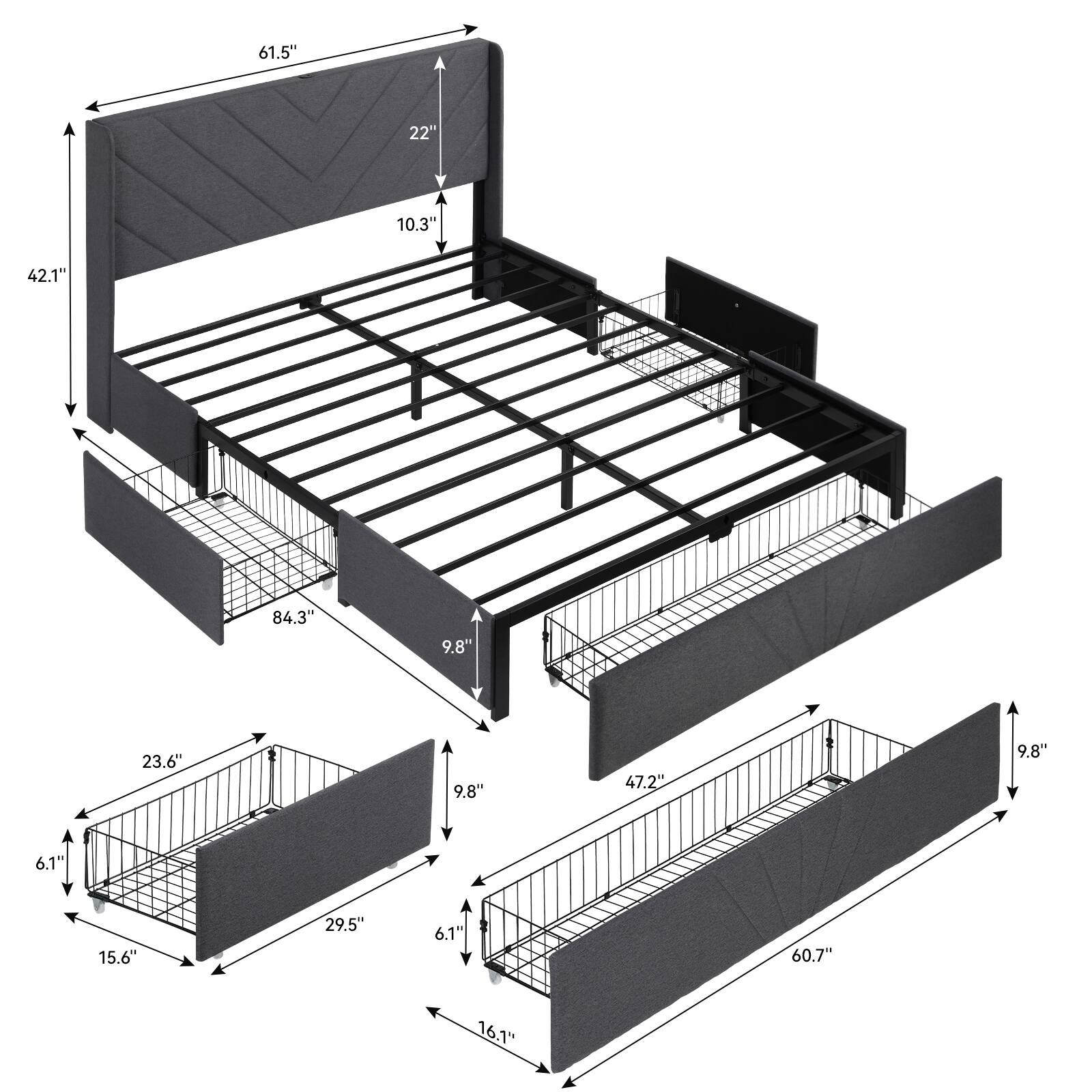 61.5''

22''

10.3''

42.1''

84.3''

9.8''

23.6''

9.8''

6.1''

29.5''

15.6''

47.2''

9.8''

6.1''

60.7''

16.1''