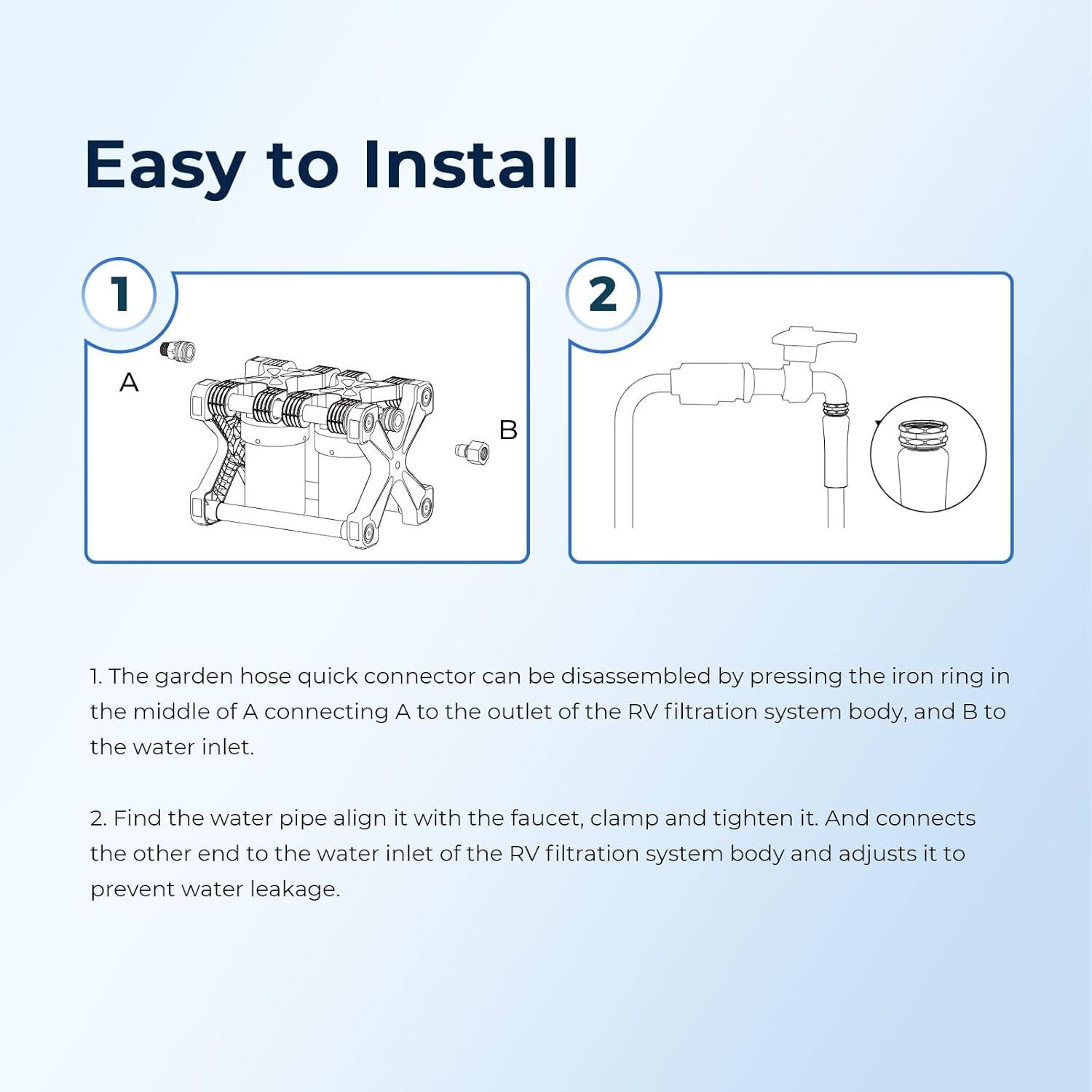 Easy to Install

1

A

B

2

1. The garden hose quick connector can be disassembled by pressing the iron ring in the middle of A connecting A to the outlet of the RV filtration system body, and B to the water inlet.

2. Find the water pipe align it with the faucet, clamp and tighten it. And connects the other end to the water inlet of the RV filtration system body and adjusts it to prevent water leakage.