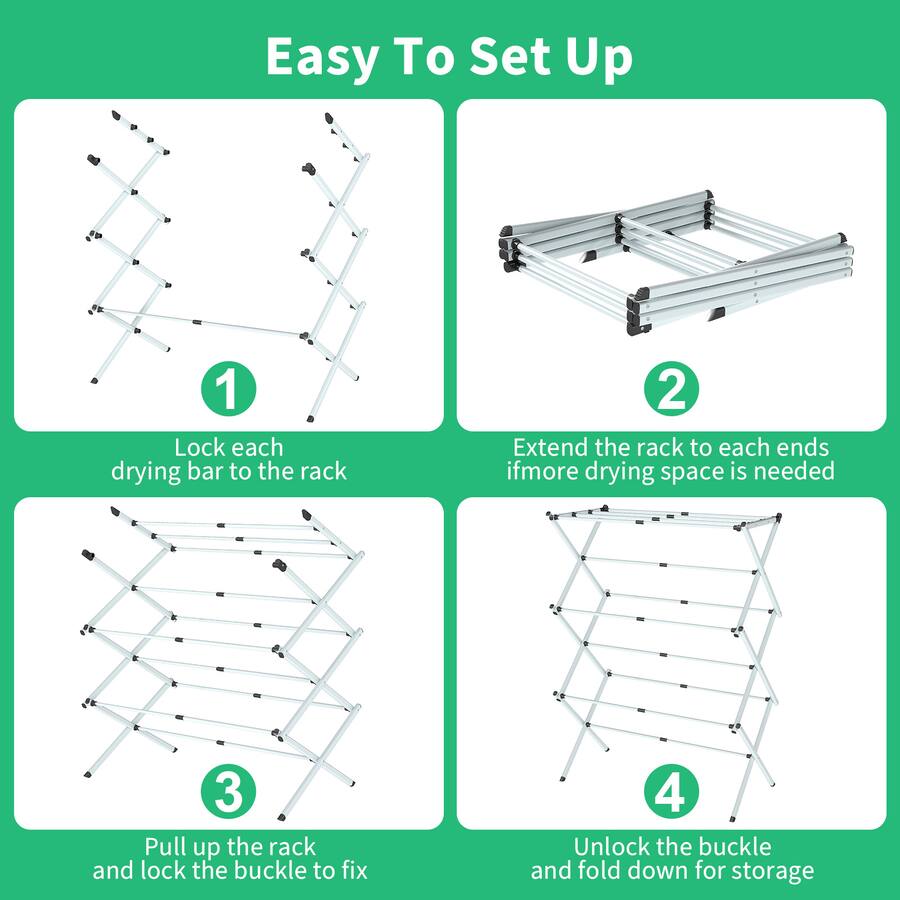 Easy To Set Up

1

Lock each drying bar to the rack

2

Extend the rack to each ends ifmore drying space is needed

3

Pull up the rack and lock the buckle to fix

4

Unlock the buckle and fold down for storage