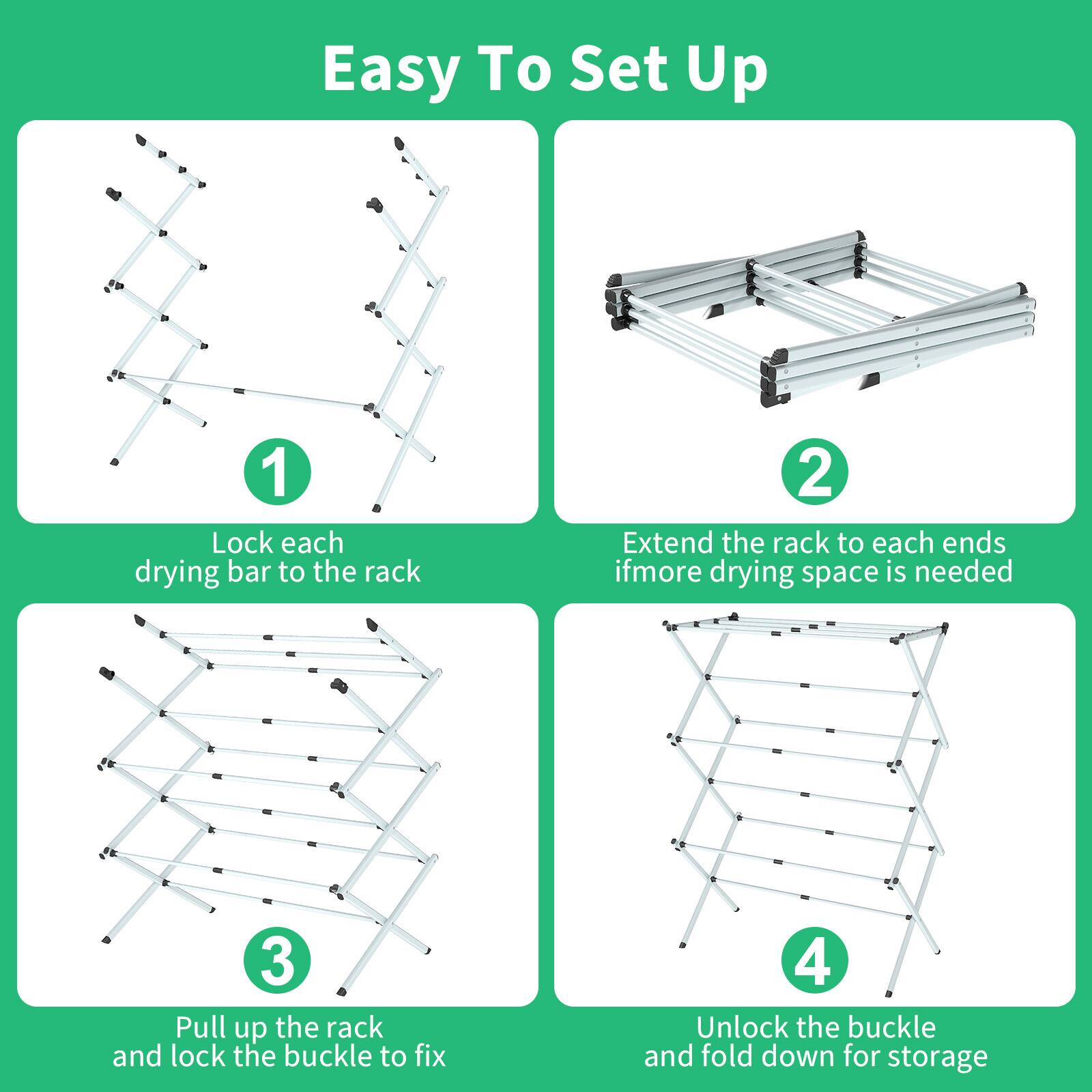 Easy To Set Up

1

Lock each drying bar to the rack

2

Extend the rack to each ends ifmore drying space is needed

3

Pull up the rack and lock the buckle to fix

4

Unlock the buckle and fold down for storage