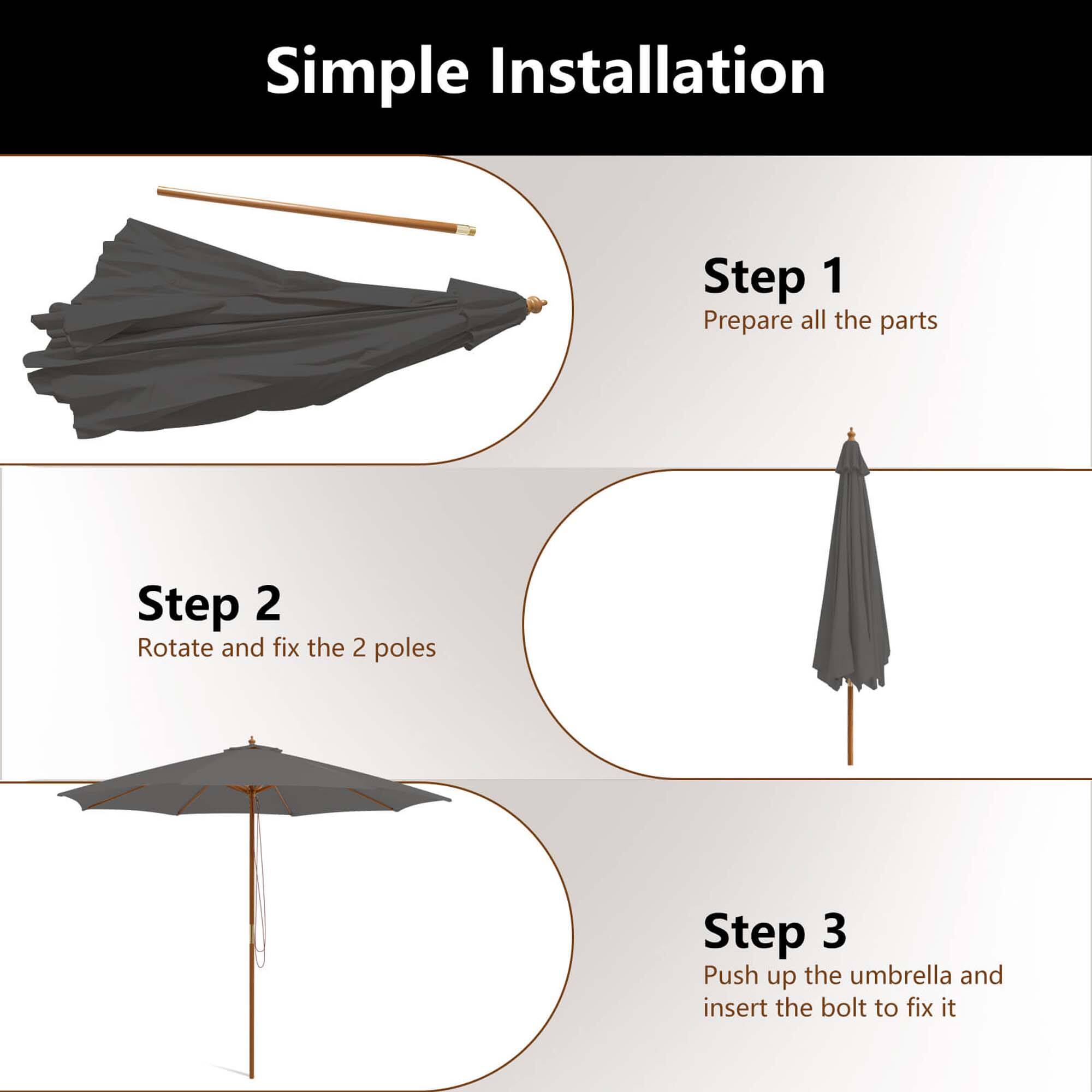 Simple Installation

Step 1
Prepare all the parts

Step 2
Rotate and fix the 2 poles

Step 3
Push up the umbrella and insert the bolt to fix it