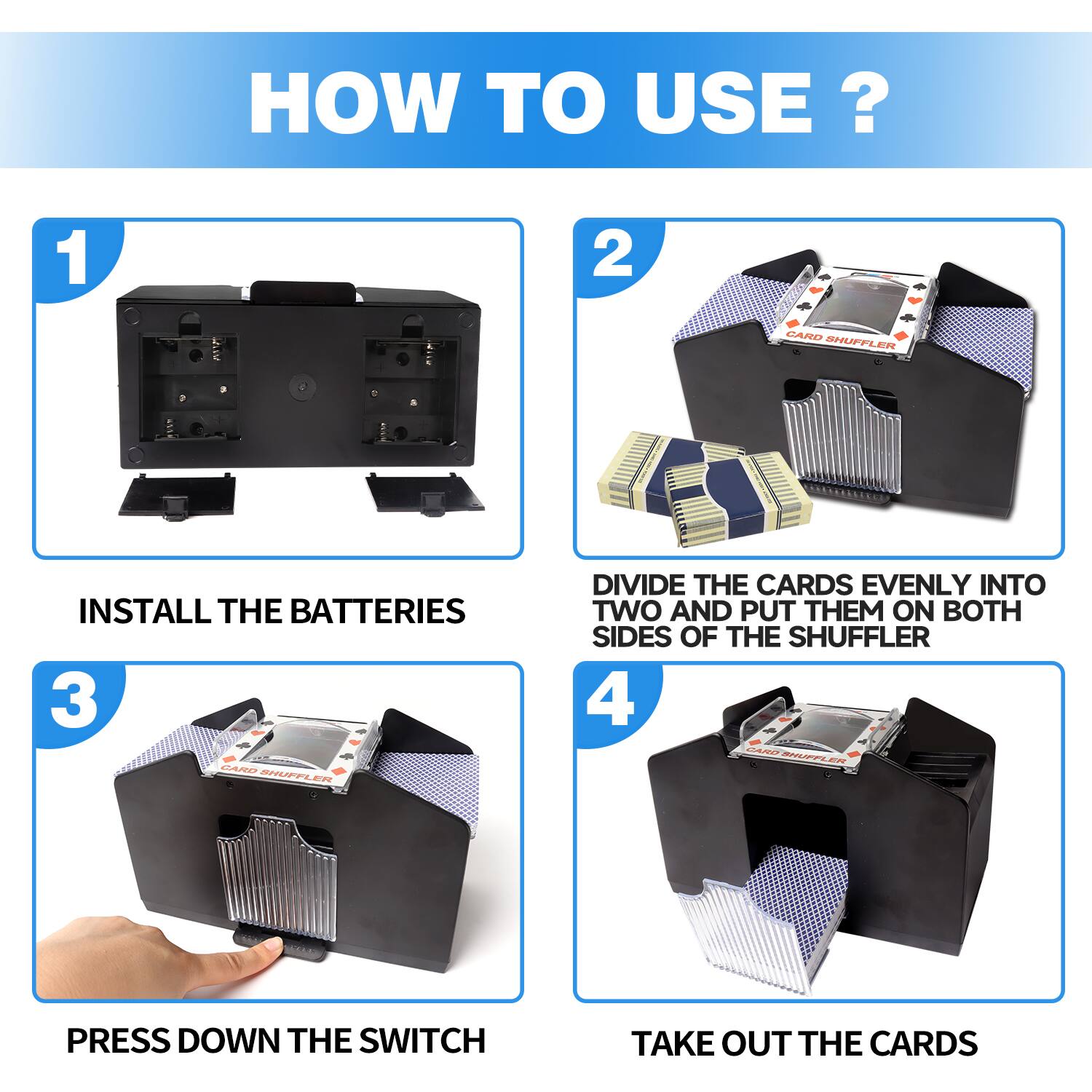 HOW TO USE ?

1

INSTALL THE BATTERIES

2

CARD SHUFFLER

DIVIDE THE CARDS EVENLY INTO TWO AND PUT THEM ON BOTH SIDES OF THE SHUFFLER

3

CARD SHUFFLER

PRESS DOWN THE SWITCH

4

CARD SHUFFLER

TAKE OUT THE CARDS