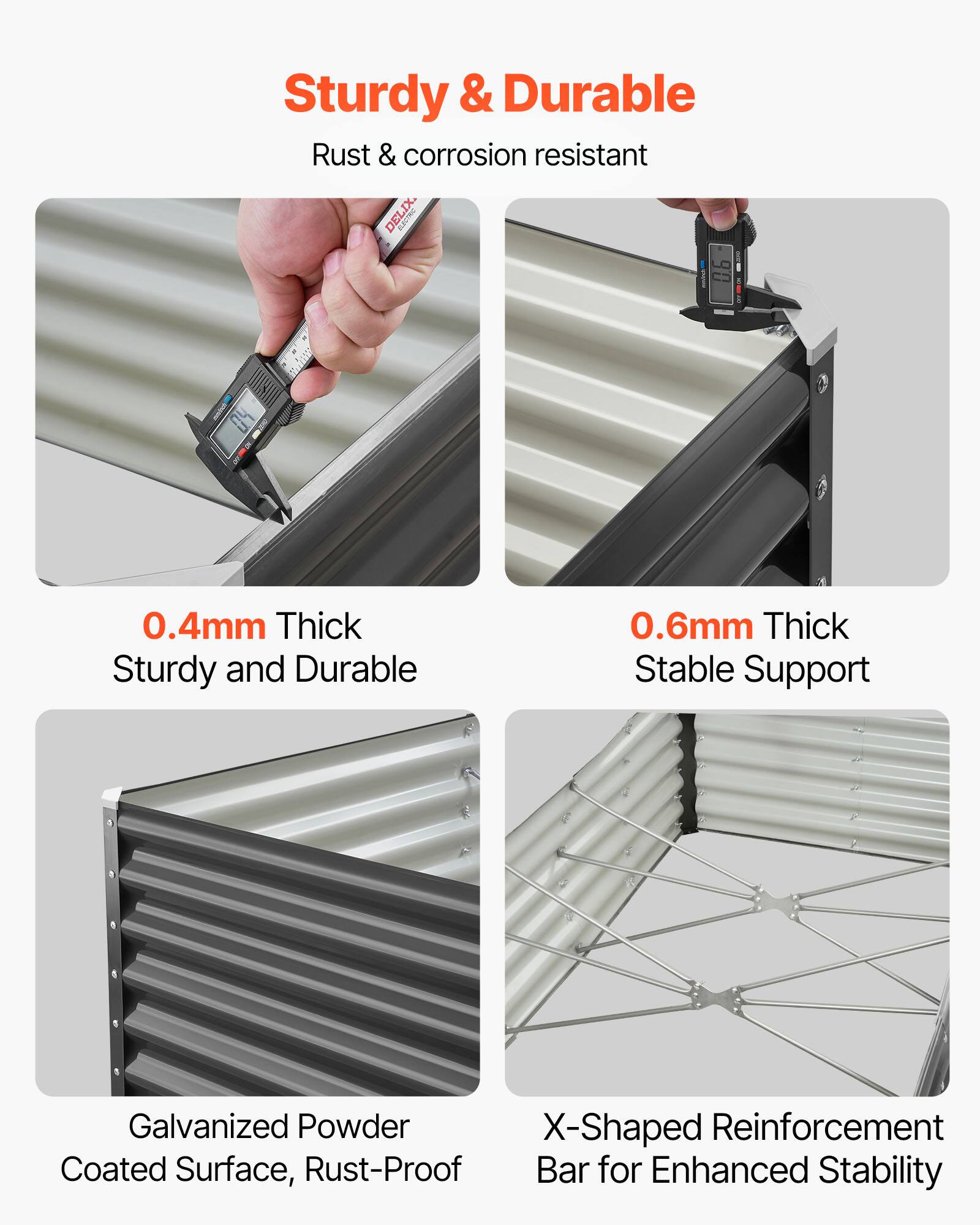 Sturdy & Durable

Rust & corrosion resistant

DELIXI ELECTRIC

mm/inch

0.4

OFF ON ZERO

mm/inch

0.6

OFF ON ZERO

0.4mm Thick
Sturdy and Durable

0.6mm Thick
Stable Support

Galvanized Powder
Coated Surface, Rust-Proof

X-Shaped Reinforcement
Bar for Enhanced Stability