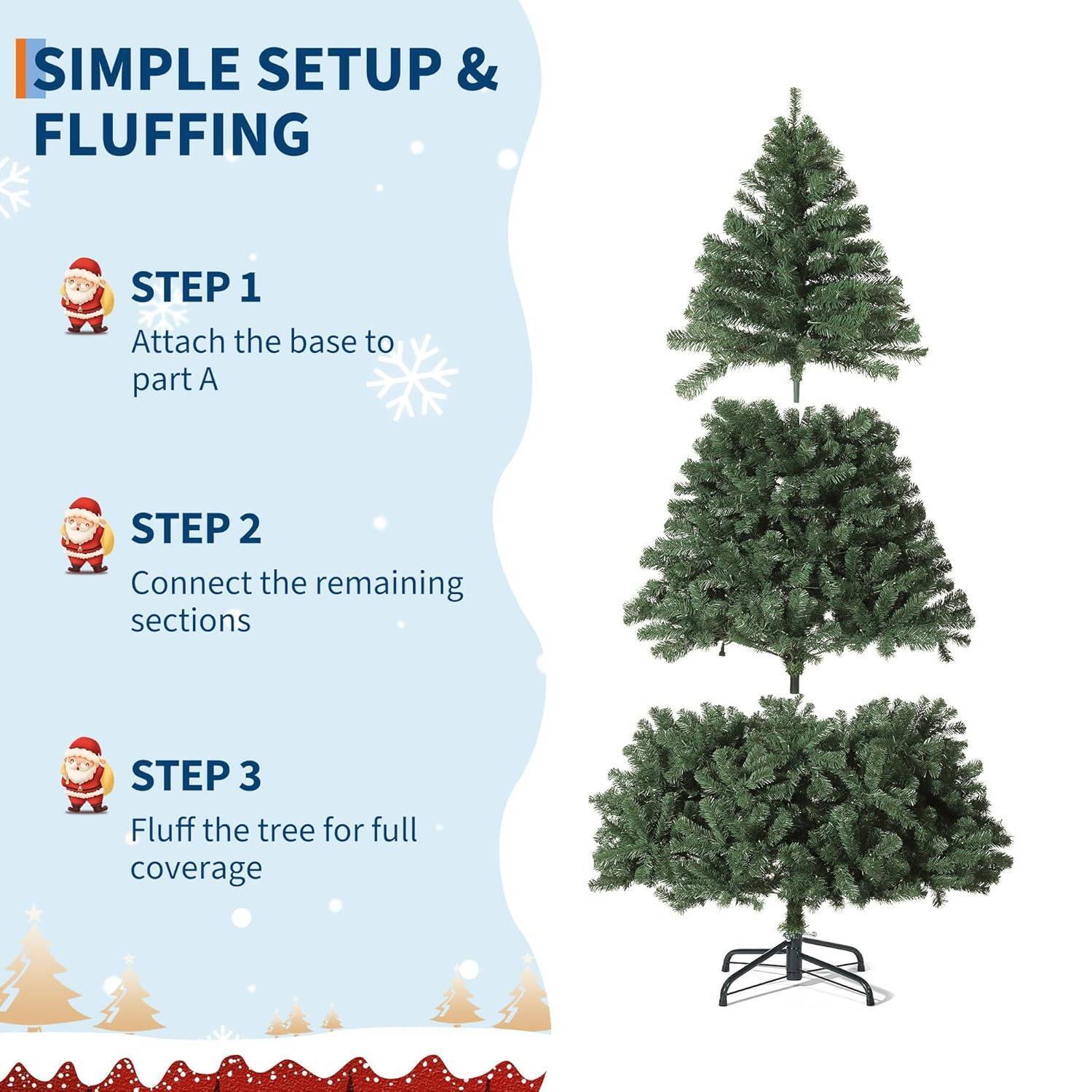 SIMPLE SETUP & FLUFFING

STEP 1
Attach the base to part A

STEP 2
Connect the remaining sections

STEP 3
Fluff the tree for full coverage