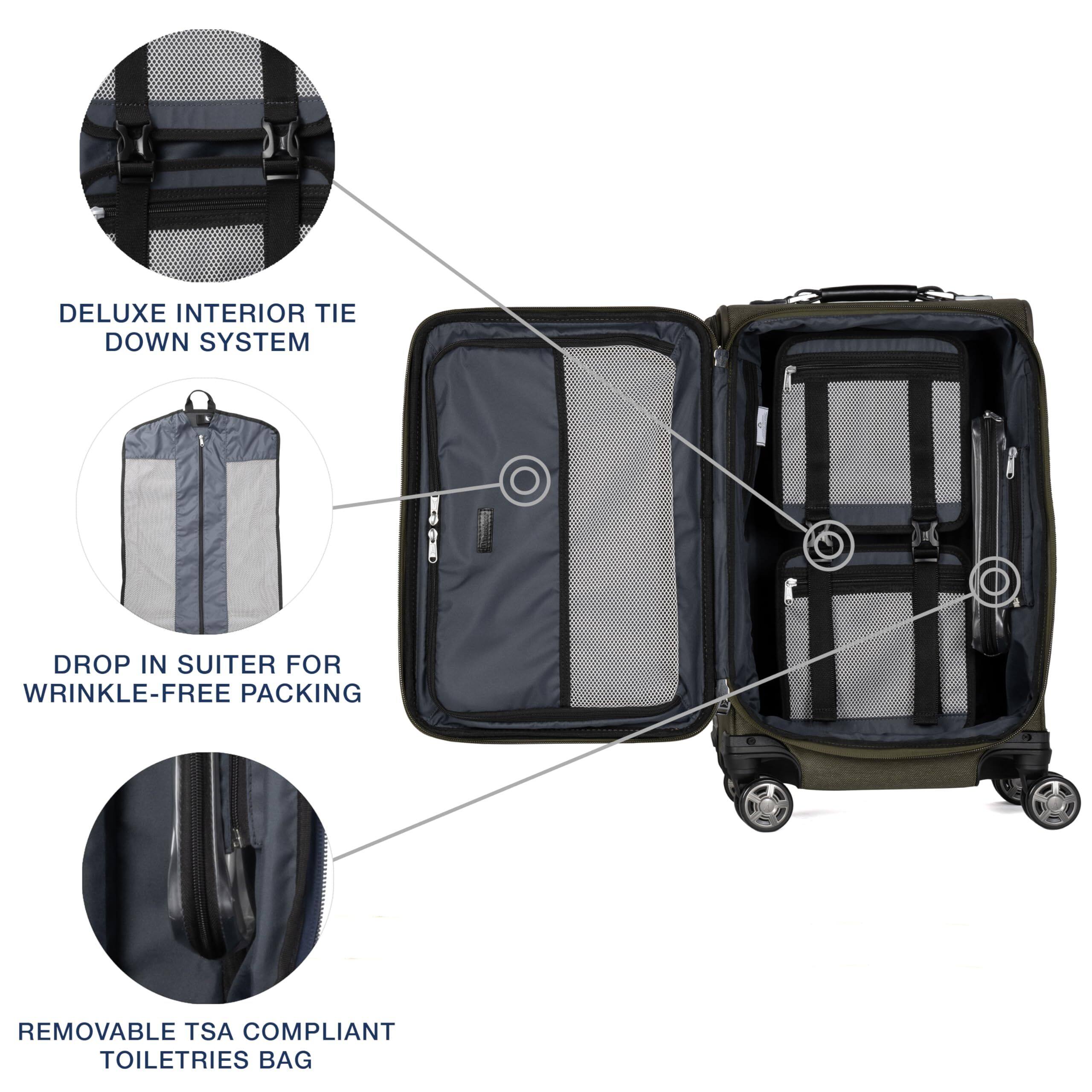 DELUXE INTERIOR TIE DOWN SYSTEM

DROP IN SUITER FOR WRINKLE-FREE PACKING

REMOVABLE TSA COMPLIANT TOILETRIES BAG