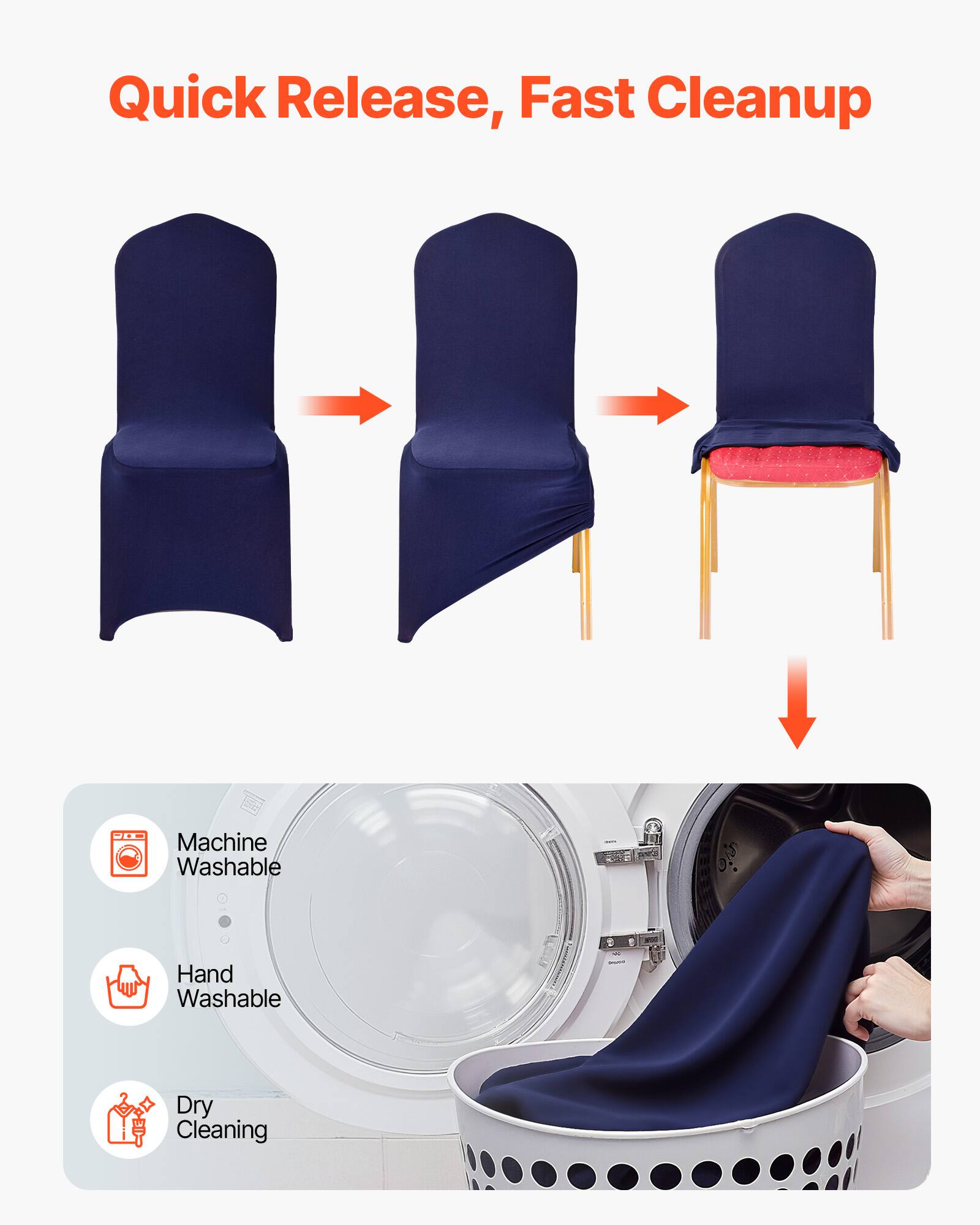 Quick Release, Fast Cleanup

Machine Washable

Hand Washable

Dry Cleaning