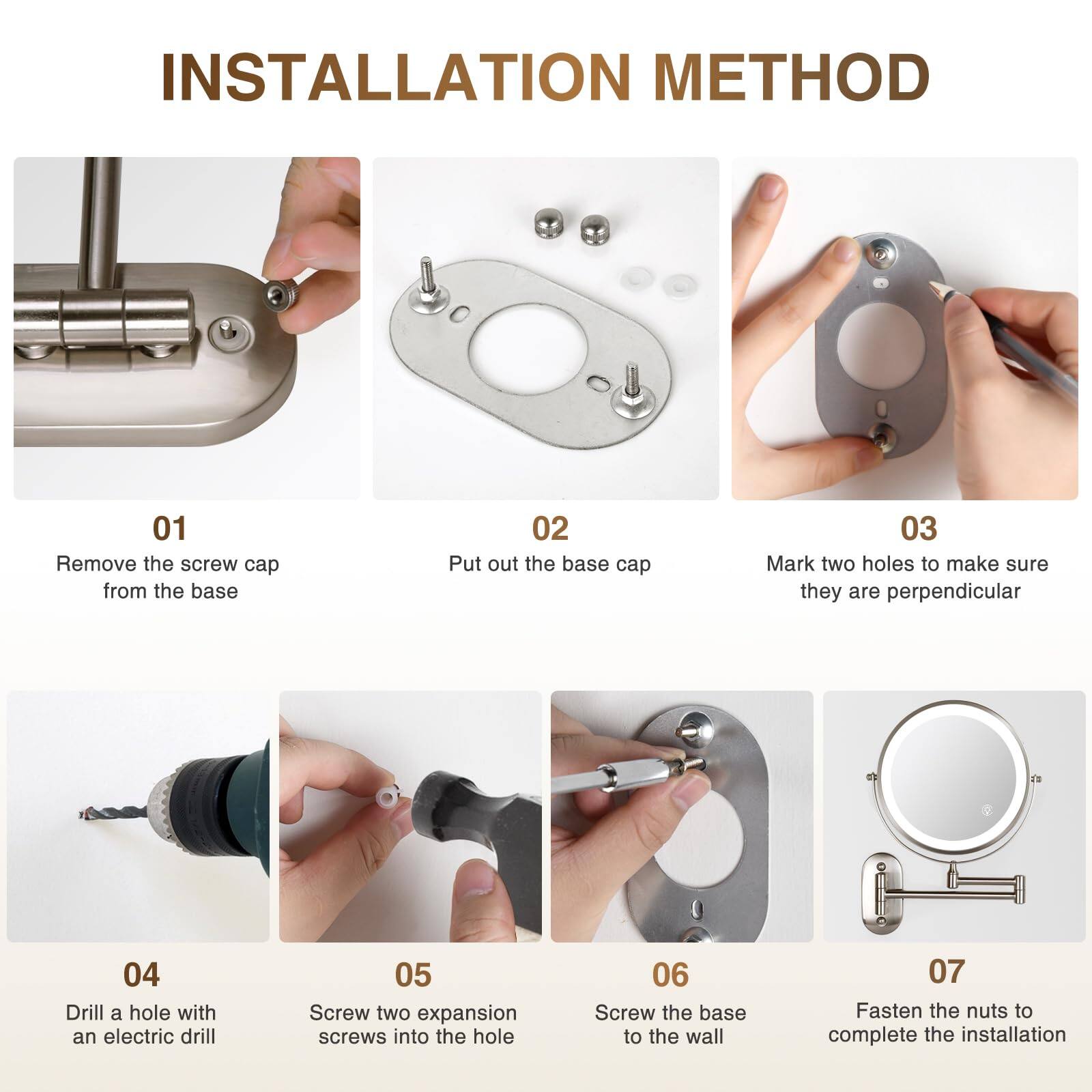 INSTALLATION METHOD

01
Remove the screw cap from the base

02
Put out the base cap

03
Mark two holes to make sure they are perpendicular

04
Drill a hole with an electric drill

05
Screw two expansion screws into the hole

06
Screw the base to the wall

07
Fasten the nuts to complete the installation