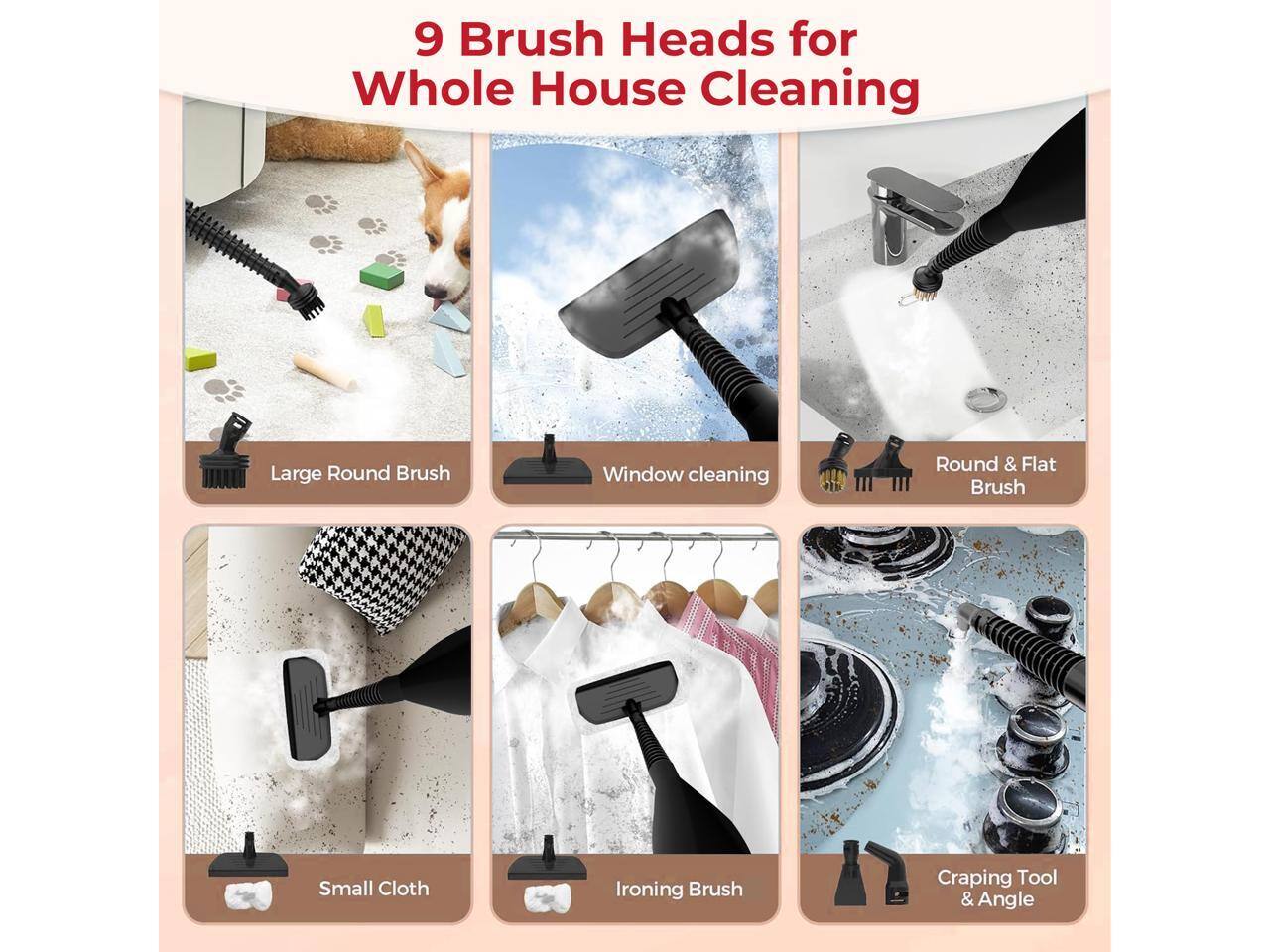 9 Brush Heads for Whole House Cleaning

Large Round Brush

Window cleaning

Round & Flat Brush

Small Cloth

Ironing Brush

Craping Tool & Angle