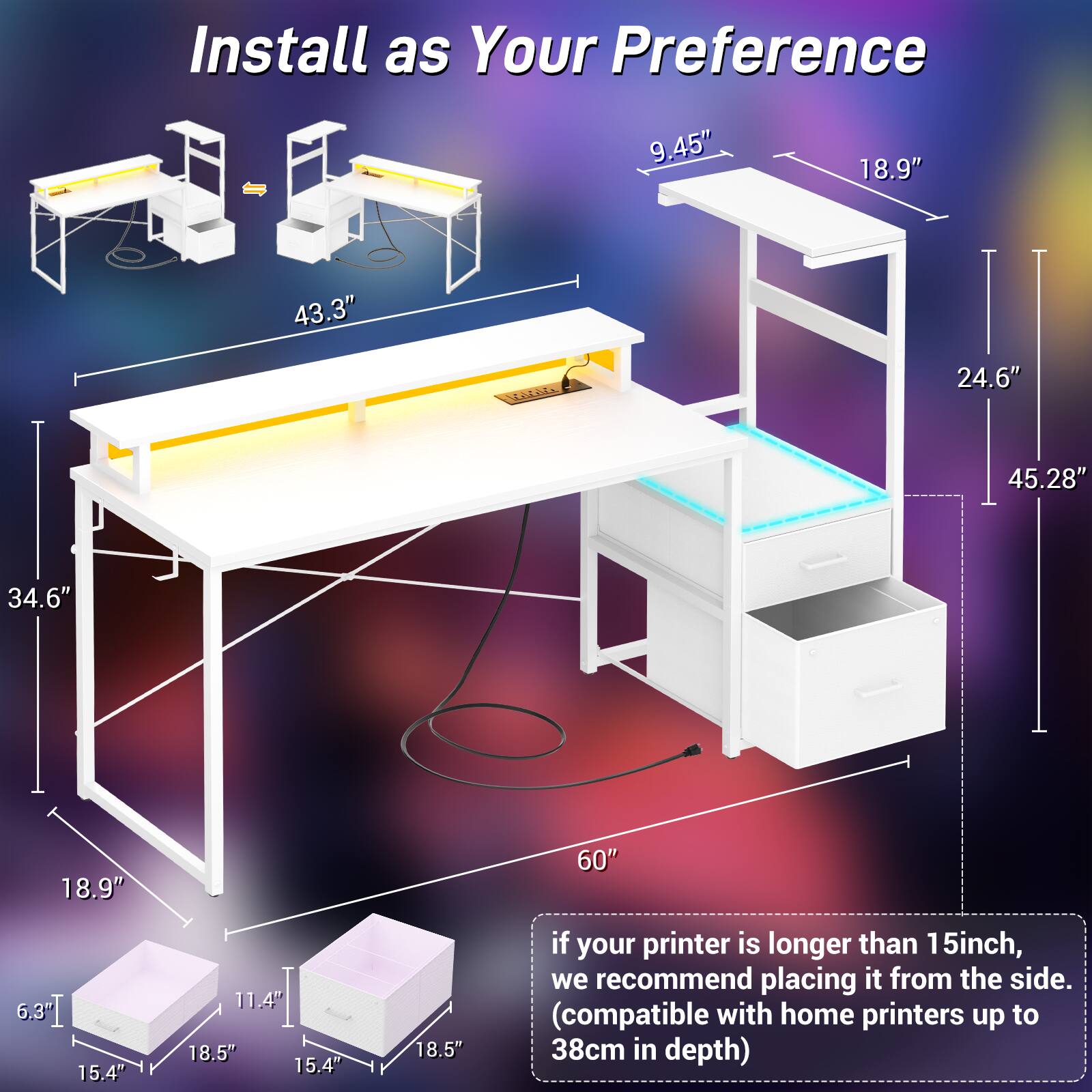 Install as Your Preference

9.45"

18.9"

43.3"

24.6"

45.28"

34.6"

60"

18.9"

6.3"

15.4"

18.5"

11.4"

15.4"

18.5"

if your printer is longer than 15inch, we recommend placing it from the side. (compatible with home printers up to 38cm in depth)