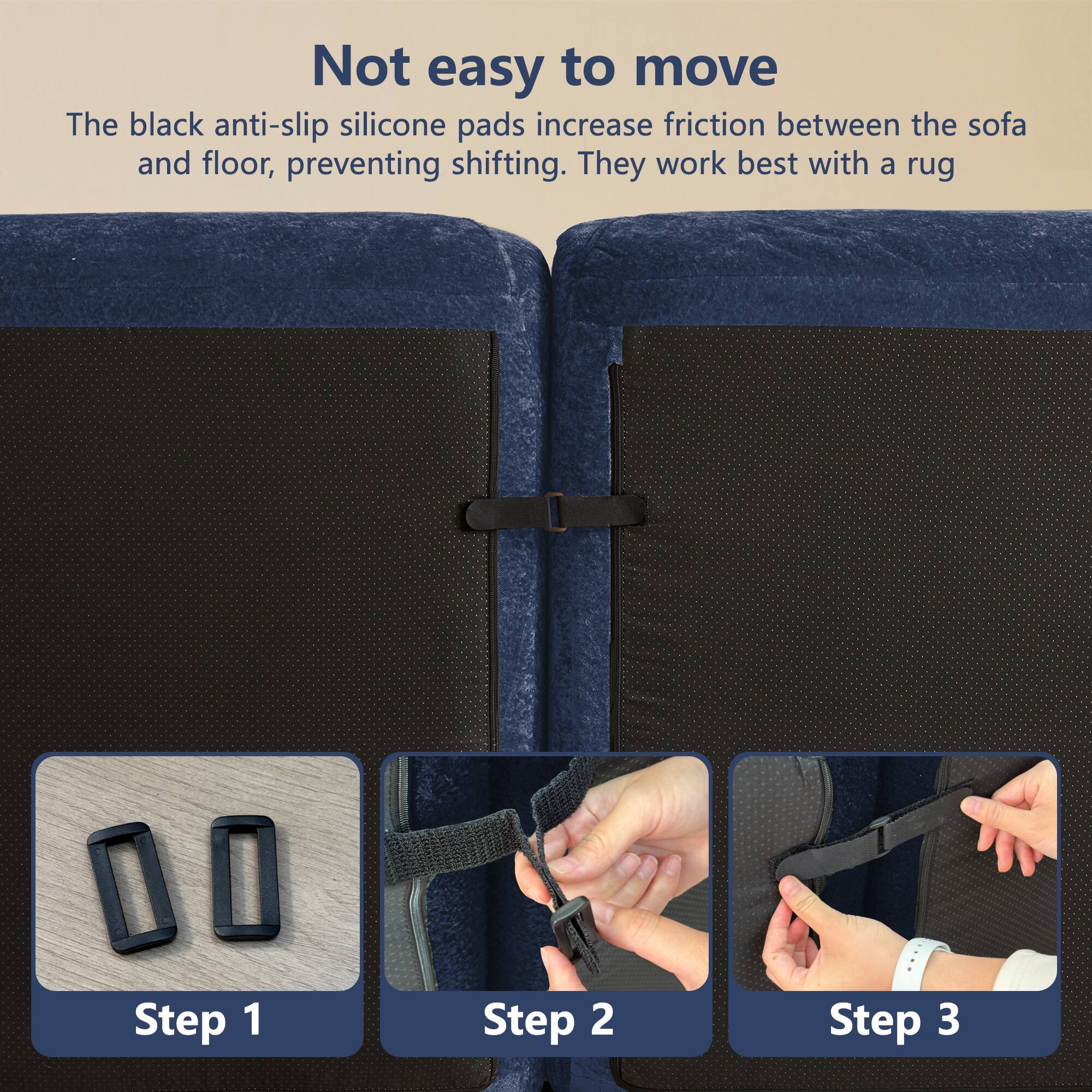 Not easy to move

The black anti-slip silicone pads increase friction between the sofa and floor, preventing shifting. They work best with a rug

Step 1

Step 2

Step 3