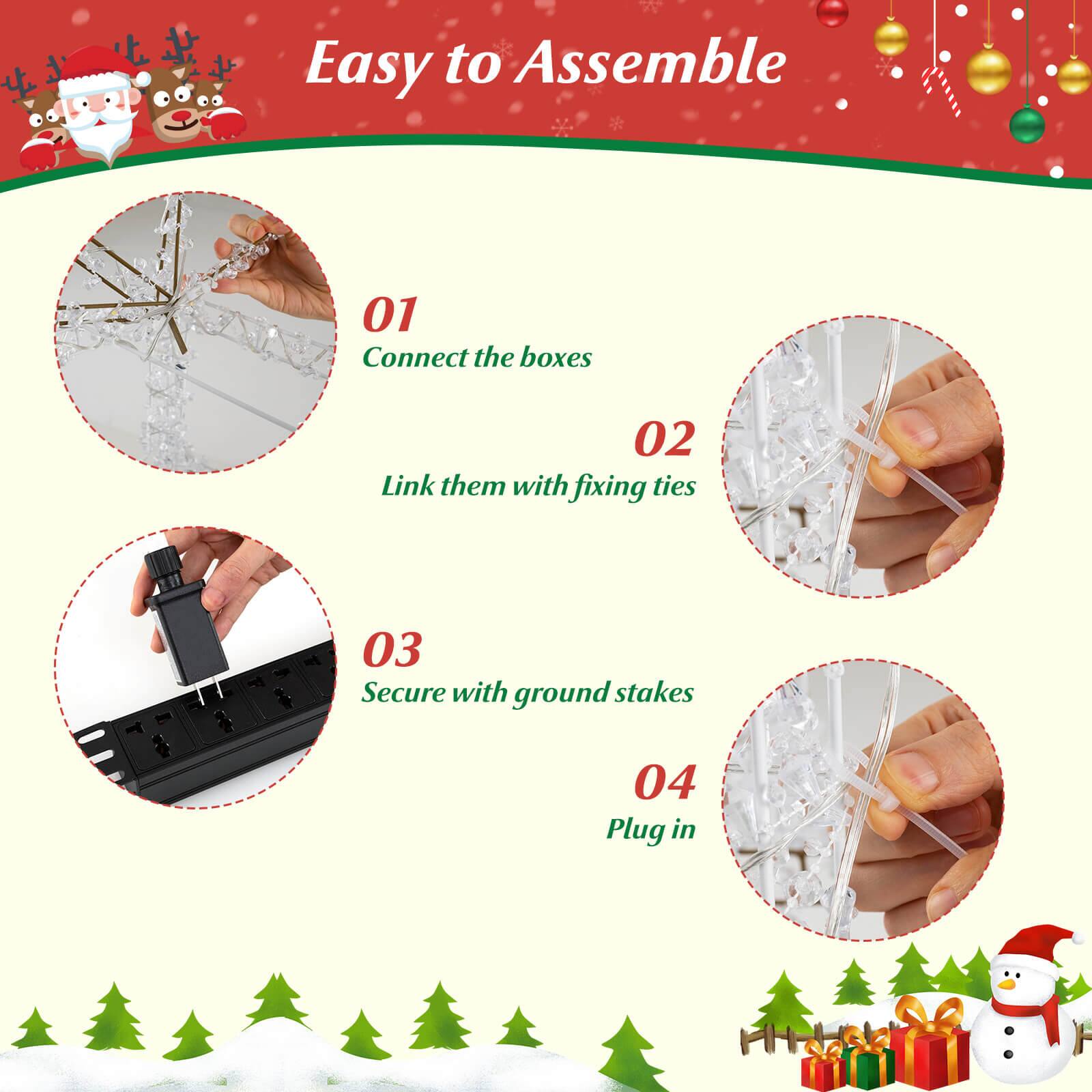 Easy to Assemble

01
Connect the boxes

02
Link them with fixing ties

03
Secure with ground stakes

04
Plug in