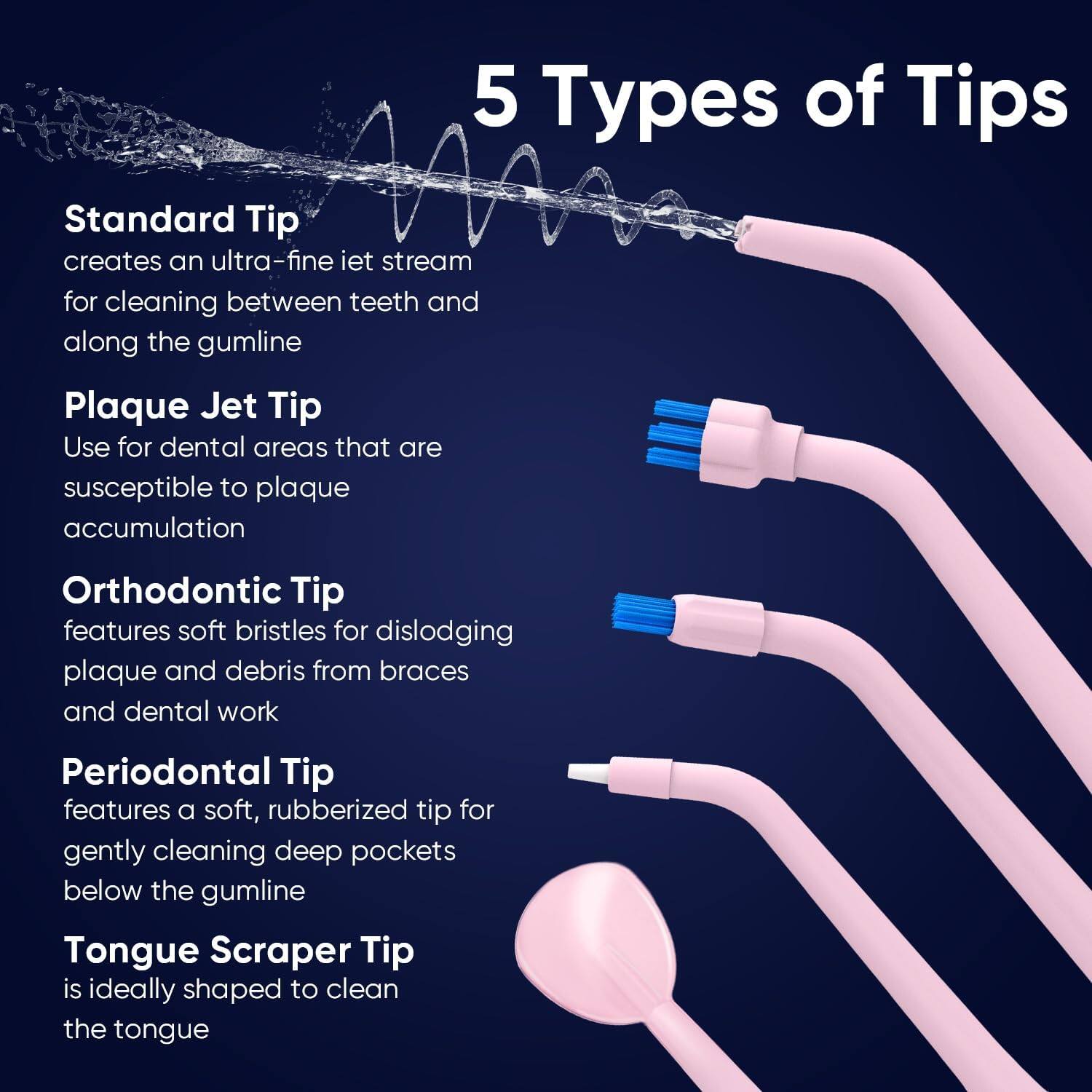 5 Types of Tips

Standard Tip
creates an ultra-fine iet stream for cleaning between teeth and along the gumline

Plaque Jet Tip
Use for dental areas that are susceptible to plaque accumulation

Orthodontic Tip
features soft bristles for dislodging plaque and debris from braces and dental work

Periodontal Tip
features a soft, rubberized tip for gently cleaning deep pockets below the gumline

Tongue Scraper Tip
is ideally shaped to clean the tongue