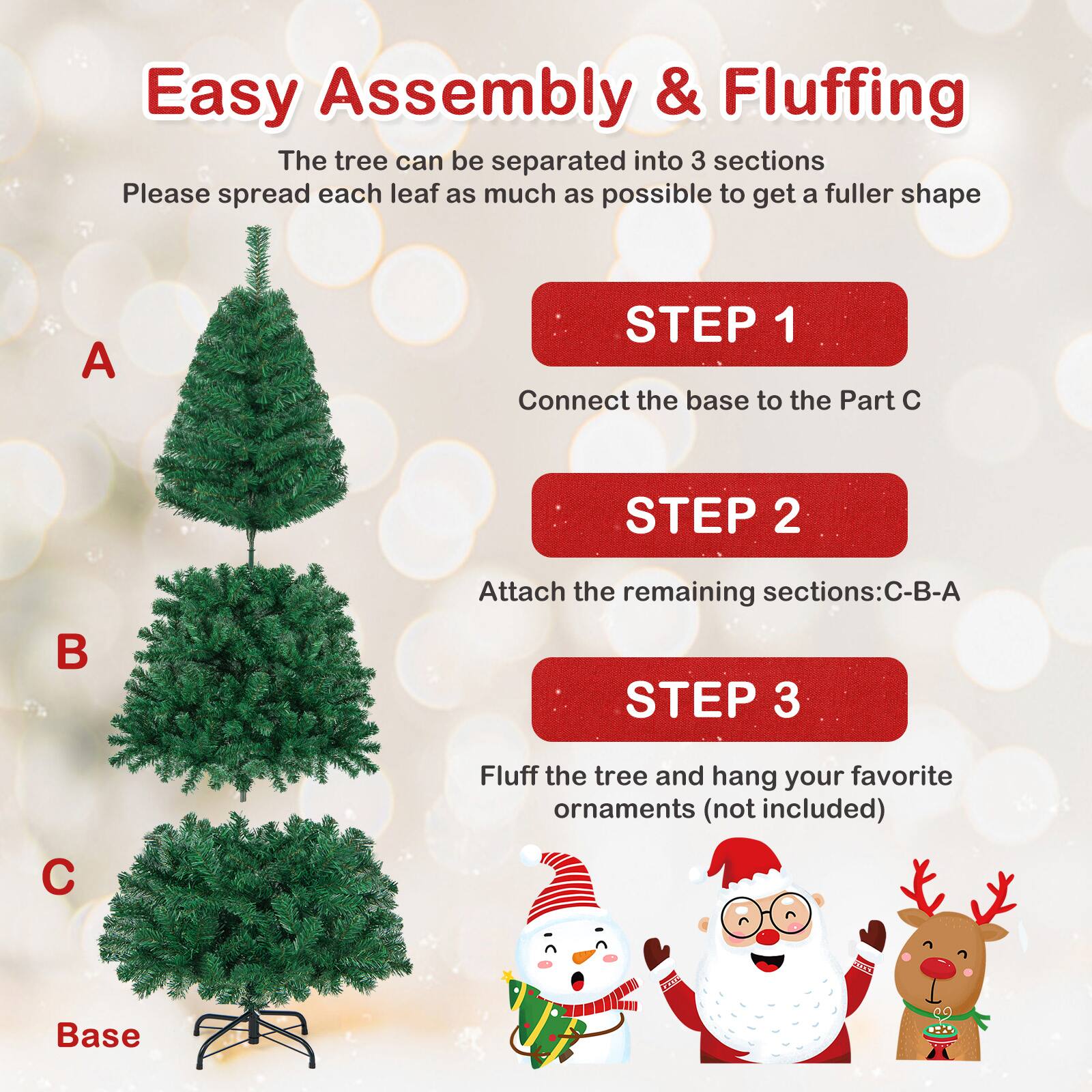 Easy Assembly & Fluffing

The tree can be separated into 3 sections
Please spread each leaf as much as possible to get a fuller shape

A

B

C

Base

STEP 1

Connect the base to the Part C

STEP 2

Attach the remaining sections:C-B-A

STEP 3

Fluff the tree and hang your favorite ornaments (not included)