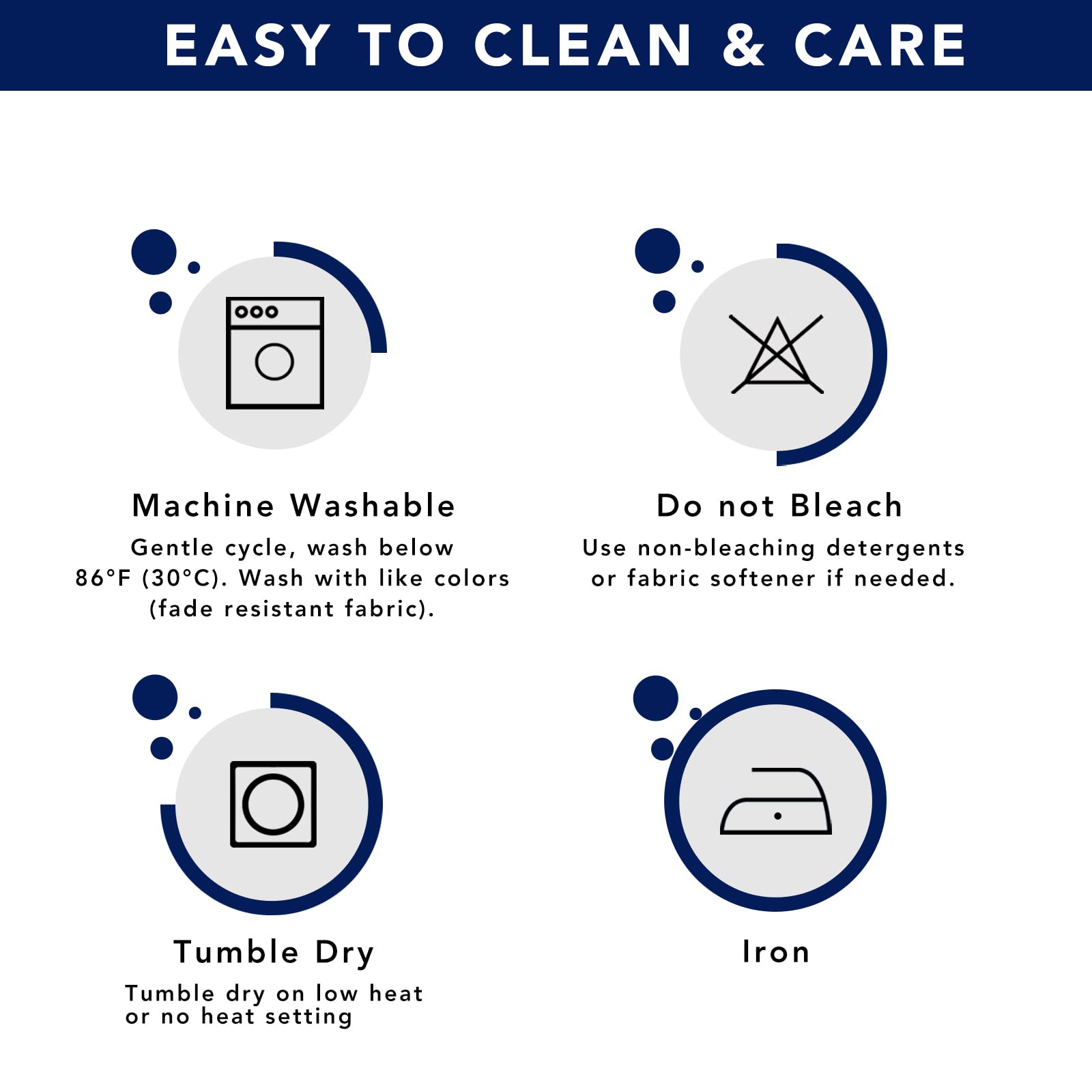 EASY TO CLEAN & CARE

Machine Washable
Gentle cycle, wash below 86°F (30°C). Wash with like colors (fade resistant fabric).

Do not Bleach
Use non-bleaching detergents or fabric softener if needed.

Tumble Dry
Tumble dry on low heat or no heat setting

Iron