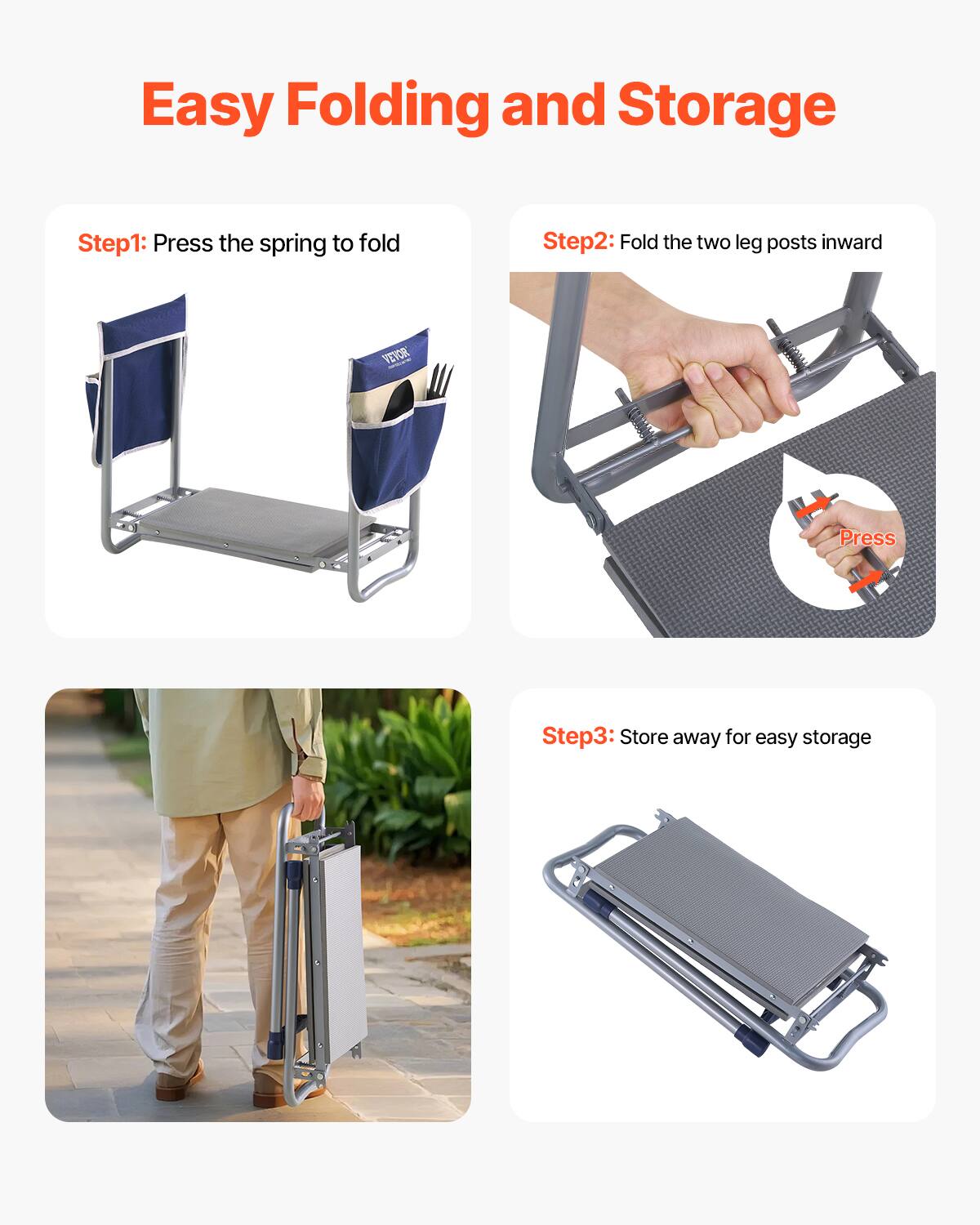 Easy Folding and Storage

Step1: Press the spring to fold

VEVOR

Step2: Fold the two leg posts inward

Press

Step3: Store away for easy storage