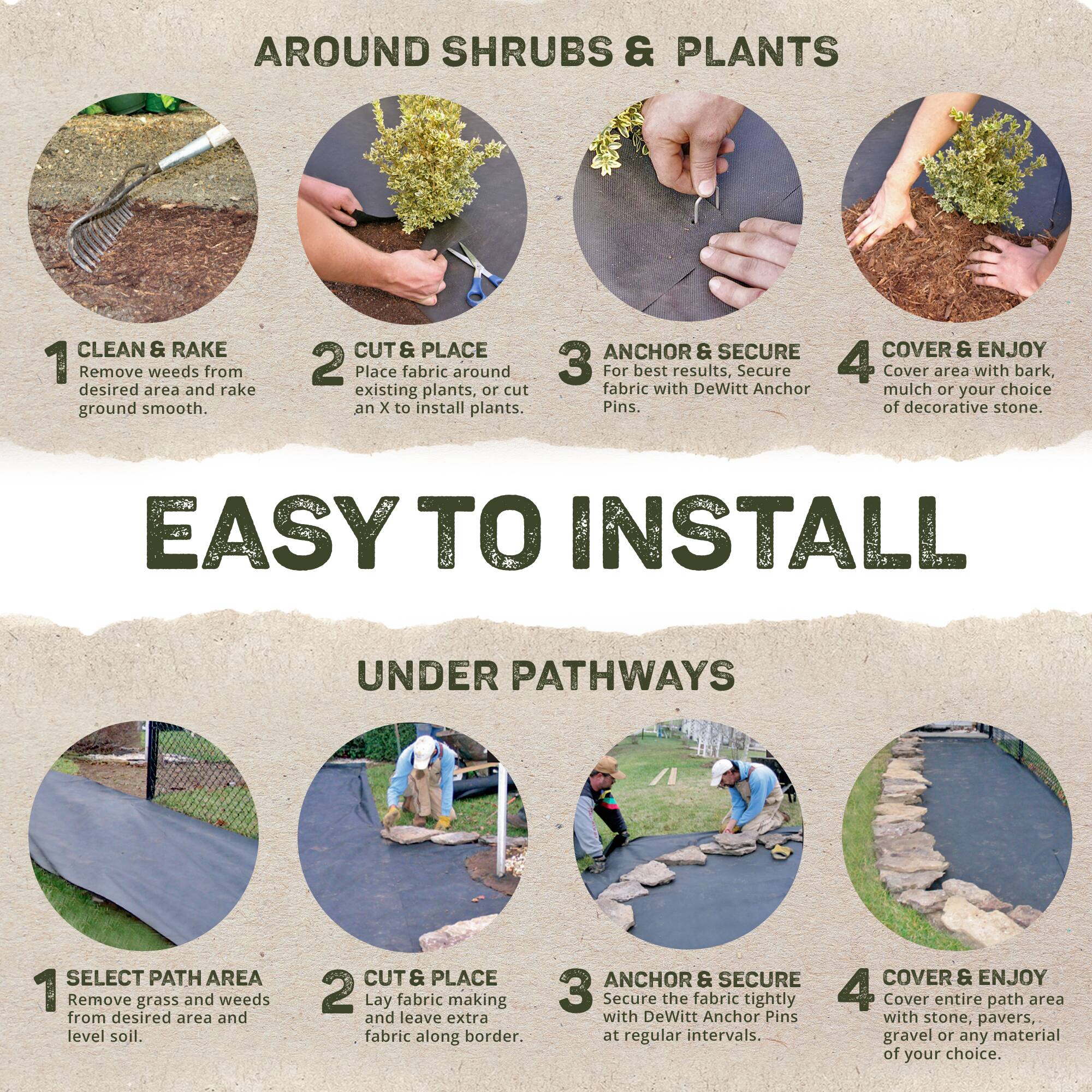 AROUND SHRUBS & PLANTS

1 CLEAN & RAKE
Remove weeds from desired area and rake ground smooth.

2 CUT & PLACE
Place fabric around existing plants, or cut an X to install plants.

3 ANCHOR & SECURE
For best results, Secure fabric with DeWitt Anchor Pins.

4 COVER & ENJOY
Cover area with bark, mulch or your choice of decorative stone.

EASY TO INSTALL

UNDER PATHWAYS

1 SELECT PATH AREA
Remove grass and weeds from desired area and level soil.

2 CUT & PLACE
Lay fabric making and leave extra fabric along border.

3 ANCHOR & SECURE
Secure the fabric tightly with DeWitt Anchor Pins at regular intervals.

4 COVER & ENJOY
Cover entire path area with stone, pavers, gravel or any material of your choice.