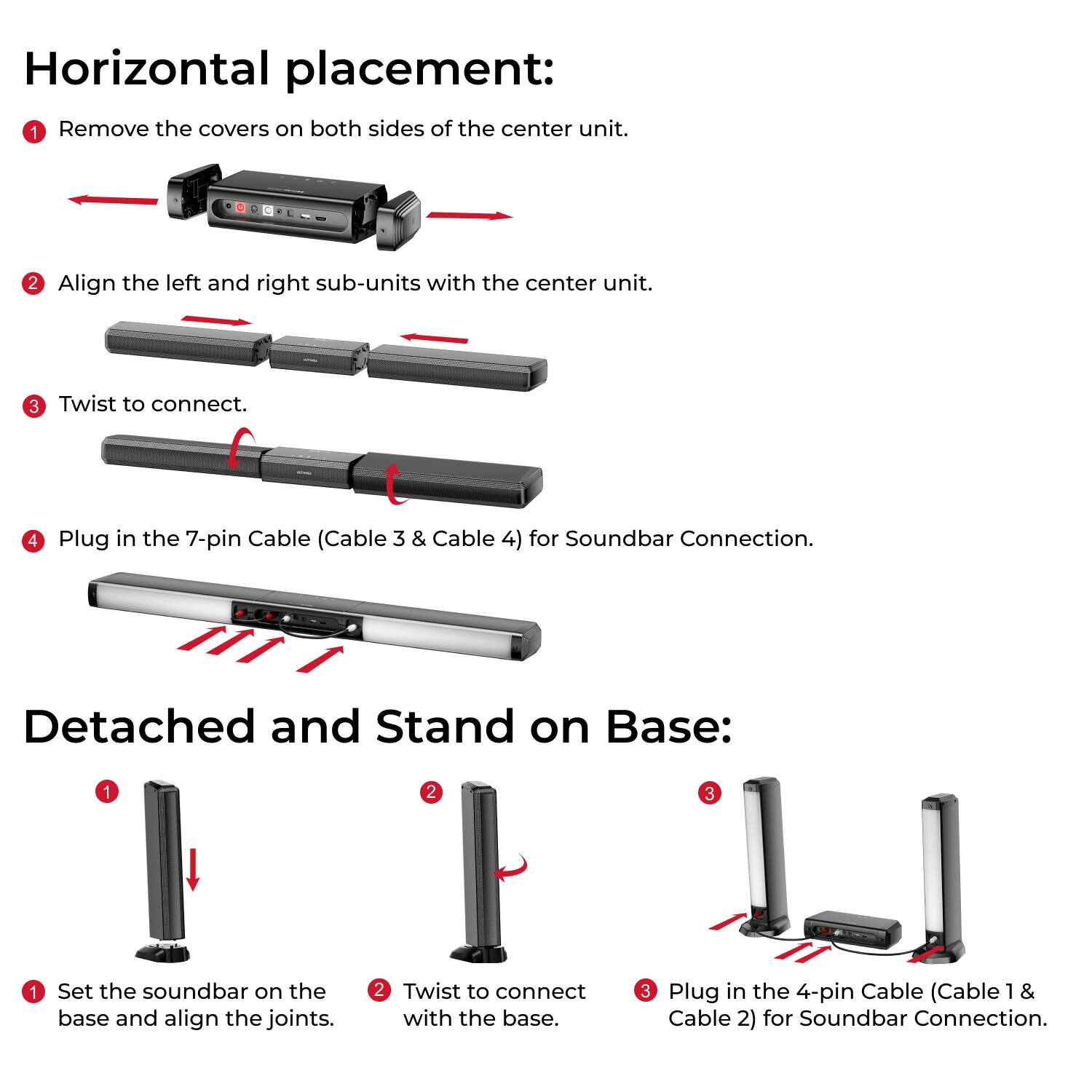 Horizontal placement:

1 Remove the covers on both sides of the center unit.

2 Align the left and right sub-units with the center unit.

ULTIMEA

3 Twist to connect.

ULTIMEA

4 Plug in the 7-pin Cable (Cable 3 & Cable 4) for Soundbar Connection.

Detached and Stand on Base:

1

2

3

1 Set the soundbar on the base and align the joints.

2 Twist to connect with the base.

3 Plug in the 4-pin Cable (Cable 1 & Cable 2) for Soundbar Connection.