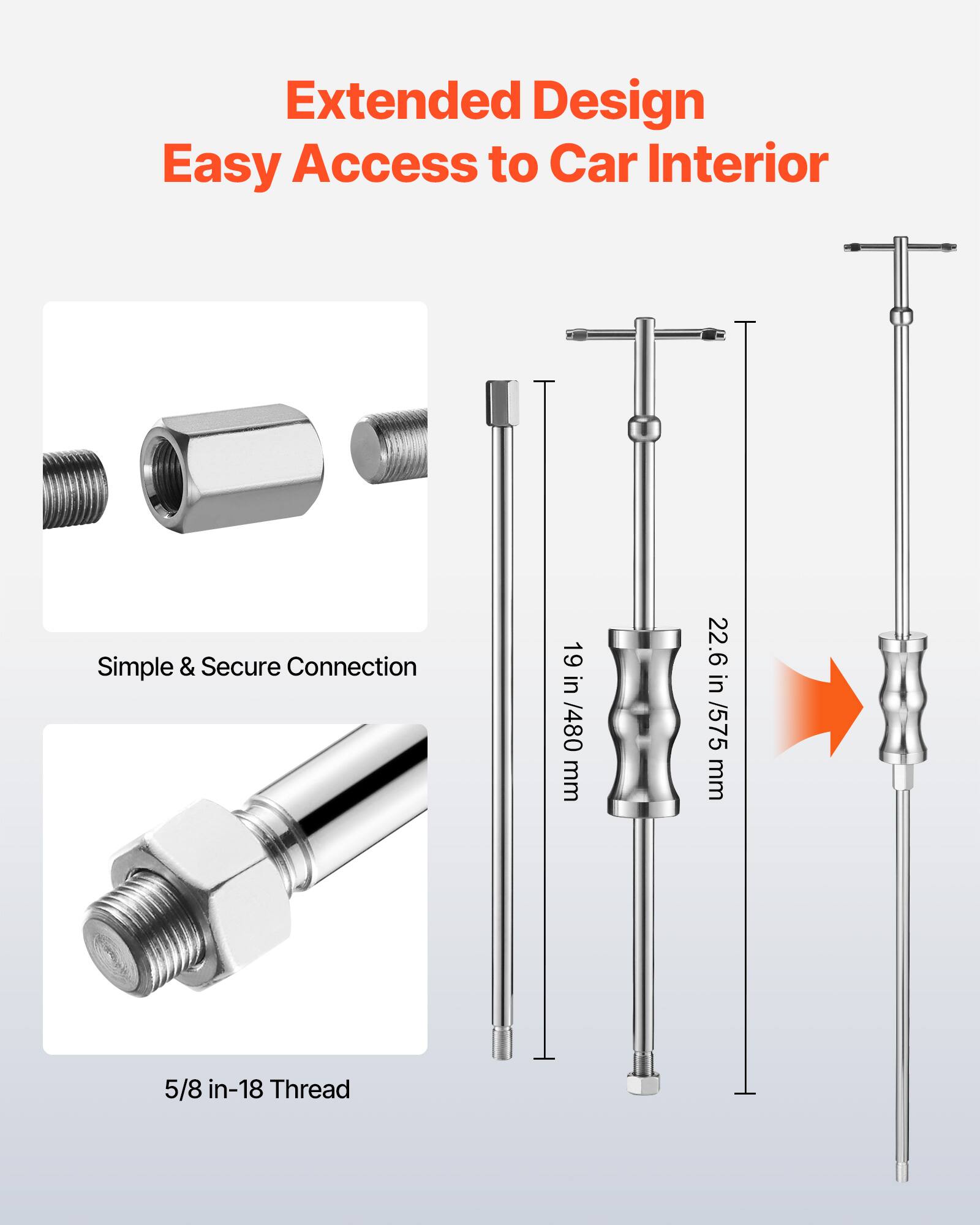 Extended Design
Easy Access to Car Interior

Simple & Secure Connection

5/8 in-18 Thread

19 in /480 mm

22.6 in /575 mm