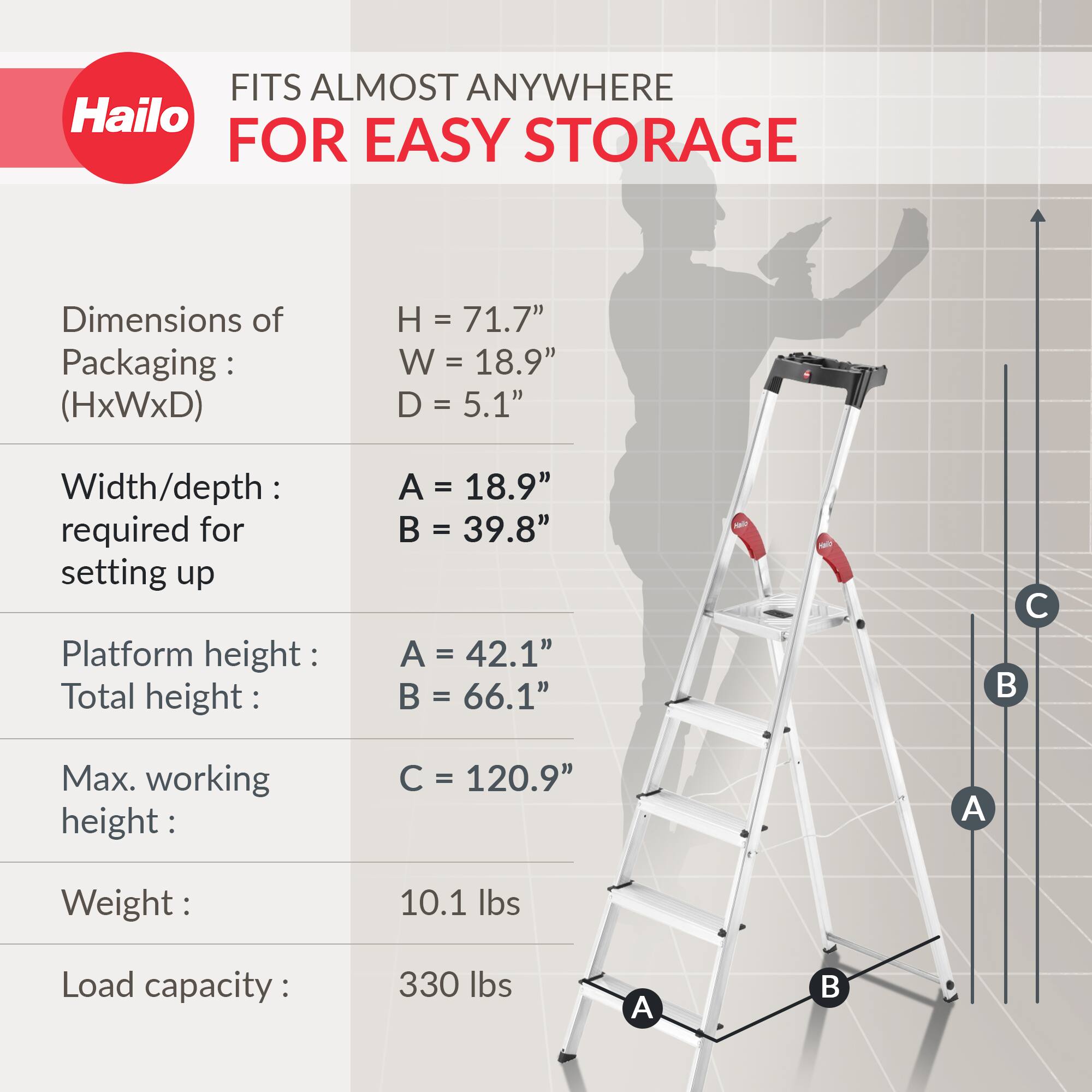 Hailo

FITS ALMOST ANYWHERE
FOR EASY STORAGE

| | |
|---|---|
| Dimensions of Packaging : (HxWxD) | H = 71.7” W = 18.9” D = 5.1” |
| Width/depth : required for setting up | A = 18.9” B = 39.8” |
| Platform height : Total height : | A = 42.1” B = 66.1” |
| Max. working height : | C = 120.9” |
| Weight : | 10.1 lbs |
| Load capacity : | 330 lbs |

Hailo
Hailo

C
B
A
A
B