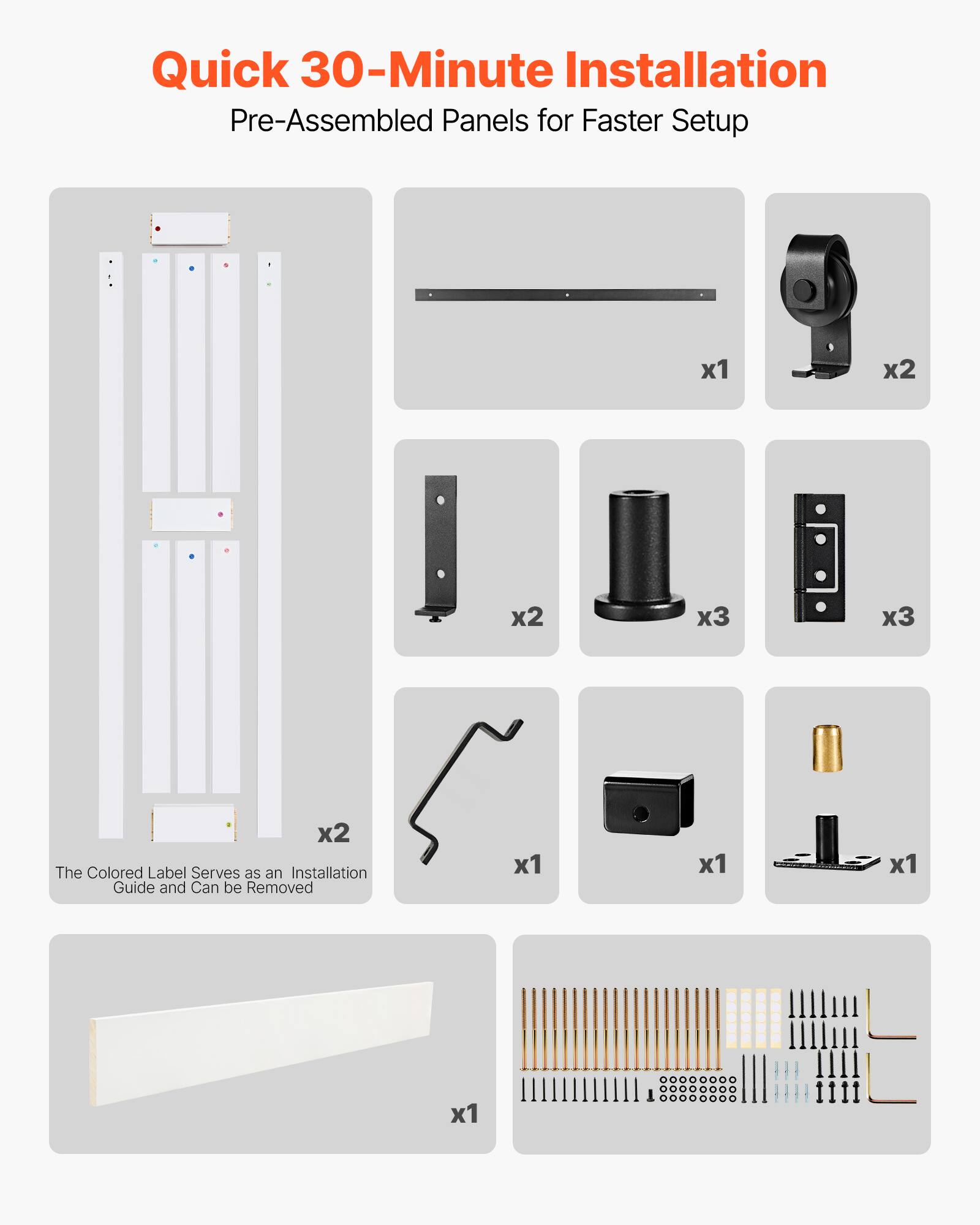 Quick 30-Minute Installation
Pre-Assembled Panels for Faster Setup

x2
The Colored Label Serves as an Installation Guide and Can be Removed

x1

x2

x2

x3

x3

x1

x1

x1

x1