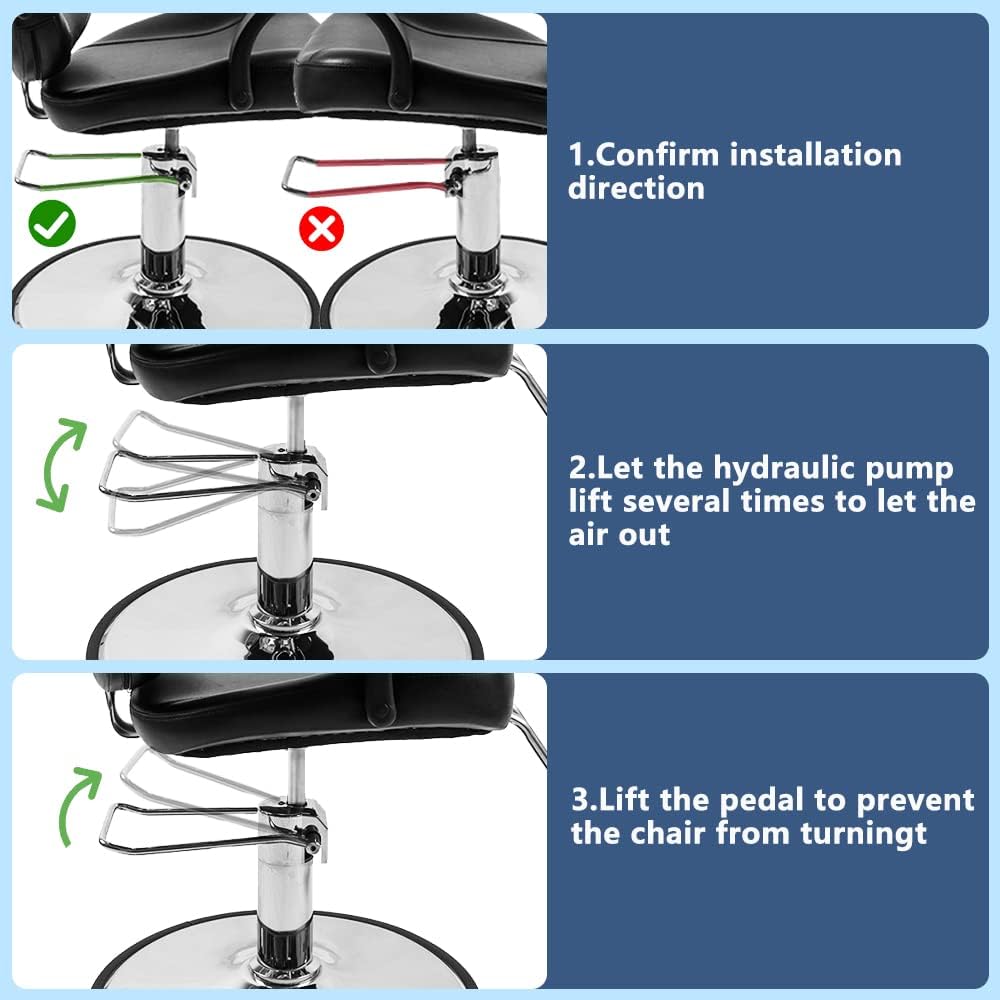 1.Confirm installation direction

2.Let the hydraulic pump lift several times to let the air out

3.Lift the pedal to prevent the chair from turningt