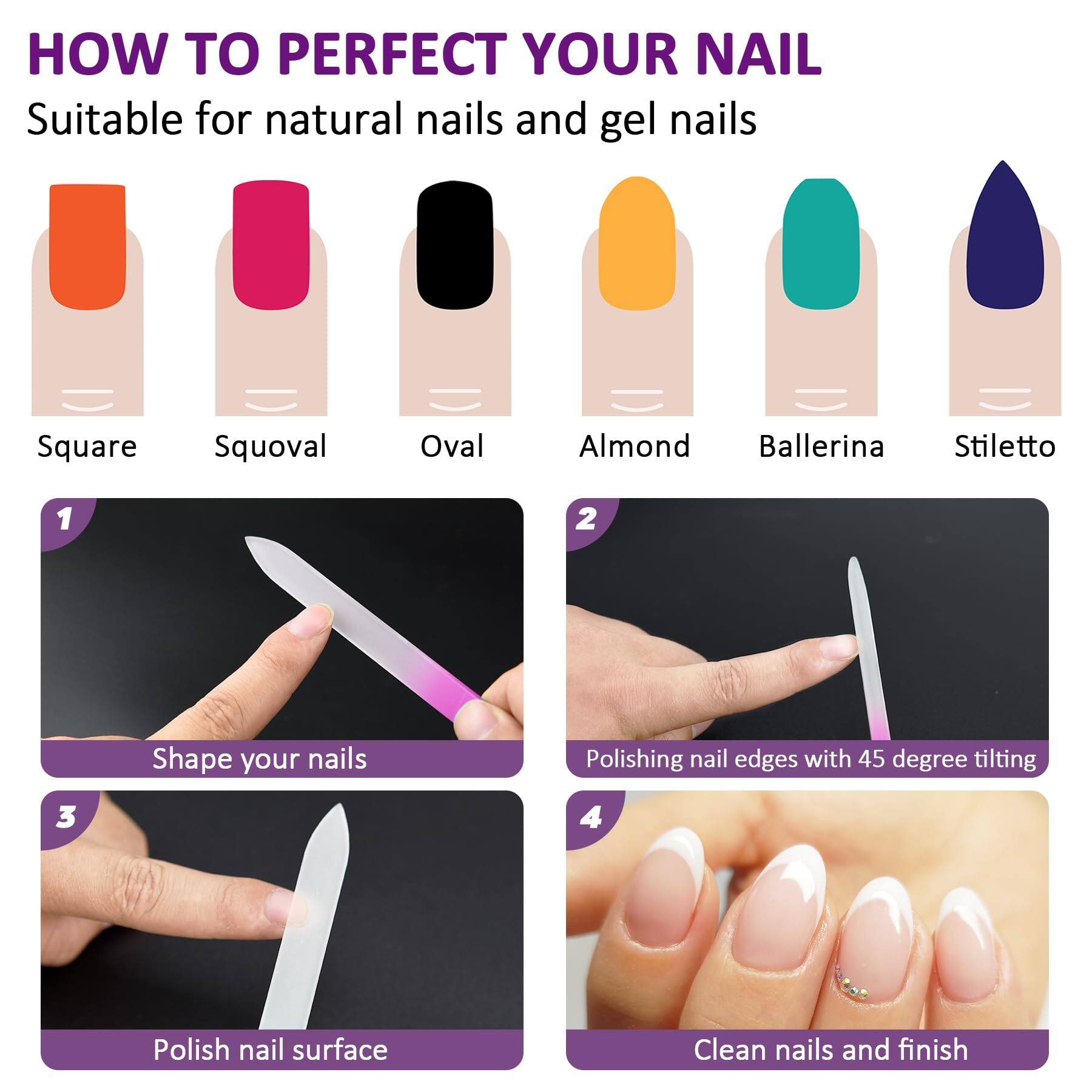 HOW TO PERFECT YOUR NAIL

Suitable for natural nails and gel nails

Square Squoval Oval Almond Ballerina Stiletto

1
Shape your nails

2
Polishing nail edges with 45 degree tilting

3
Polish nail surface

4
Clean nails and finish