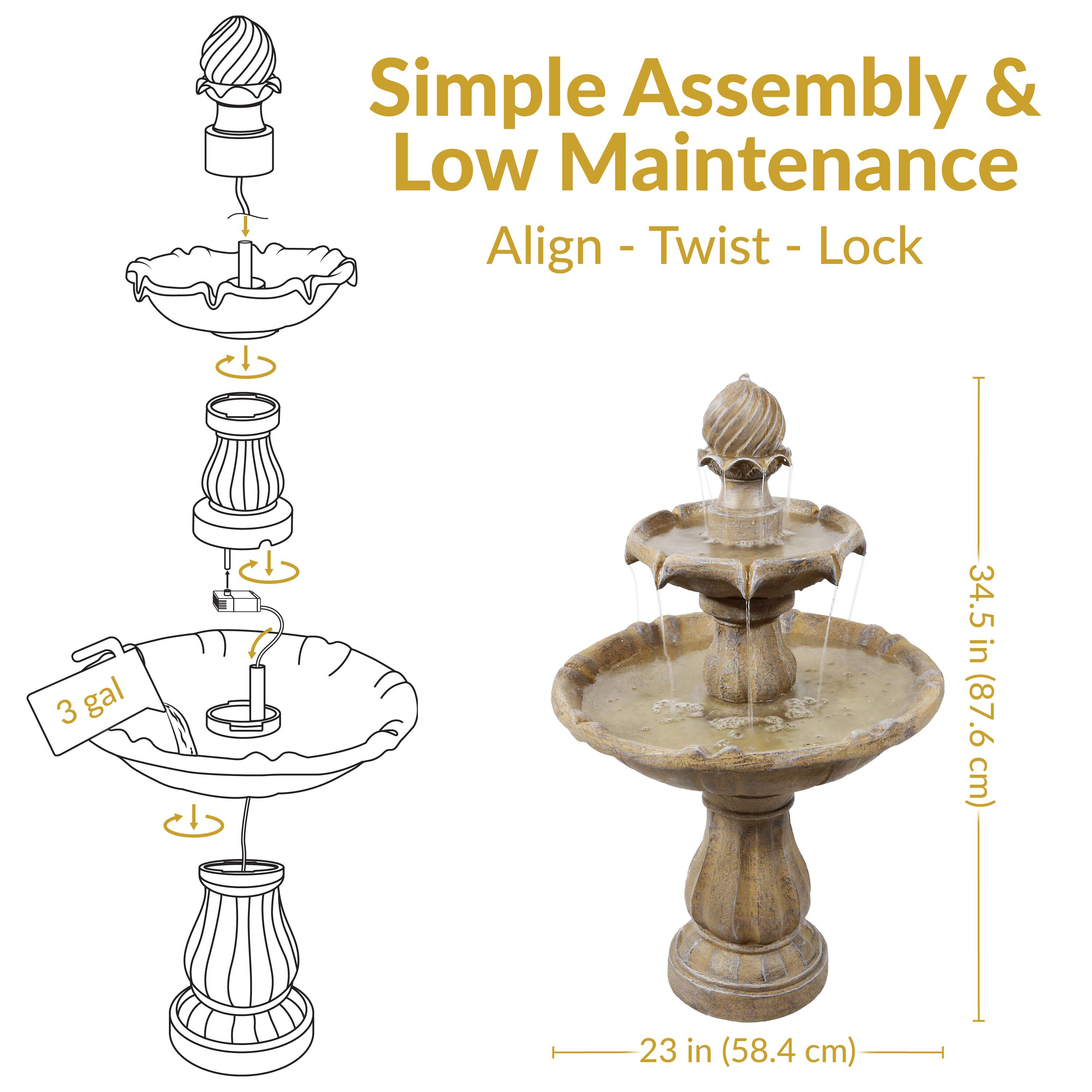 Simple Assembly & Low Maintenance

Align - Twist - Lock

3 gal

34.5 in (87.6 cm)

23 in (58.4 cm)