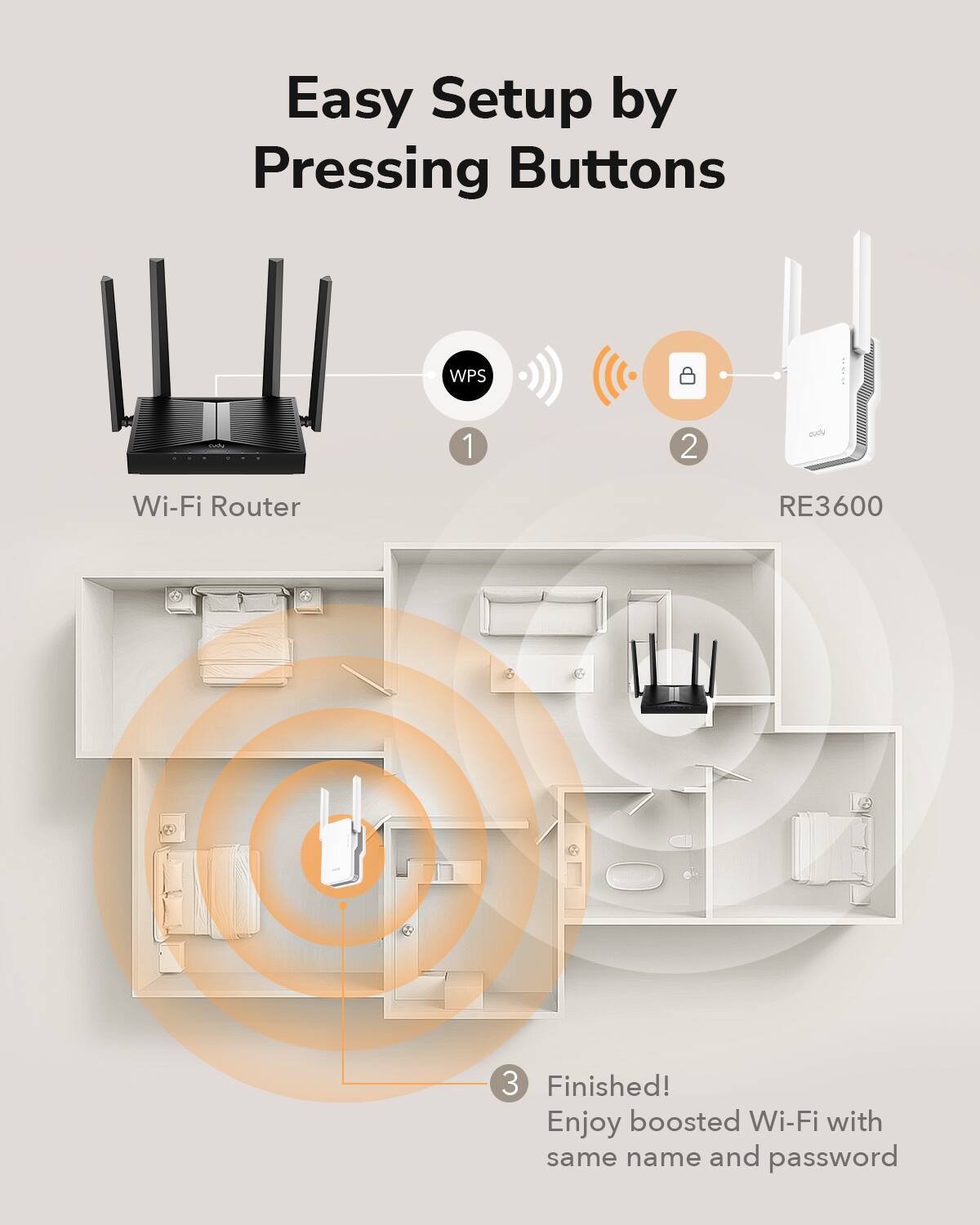 Easy Setup by Pressing Buttons

cudy

WPS

1

2

cudy

Wi-Fi Router

RE3600

3 Finished!
Enjoy boosted Wi-Fi with same name and password