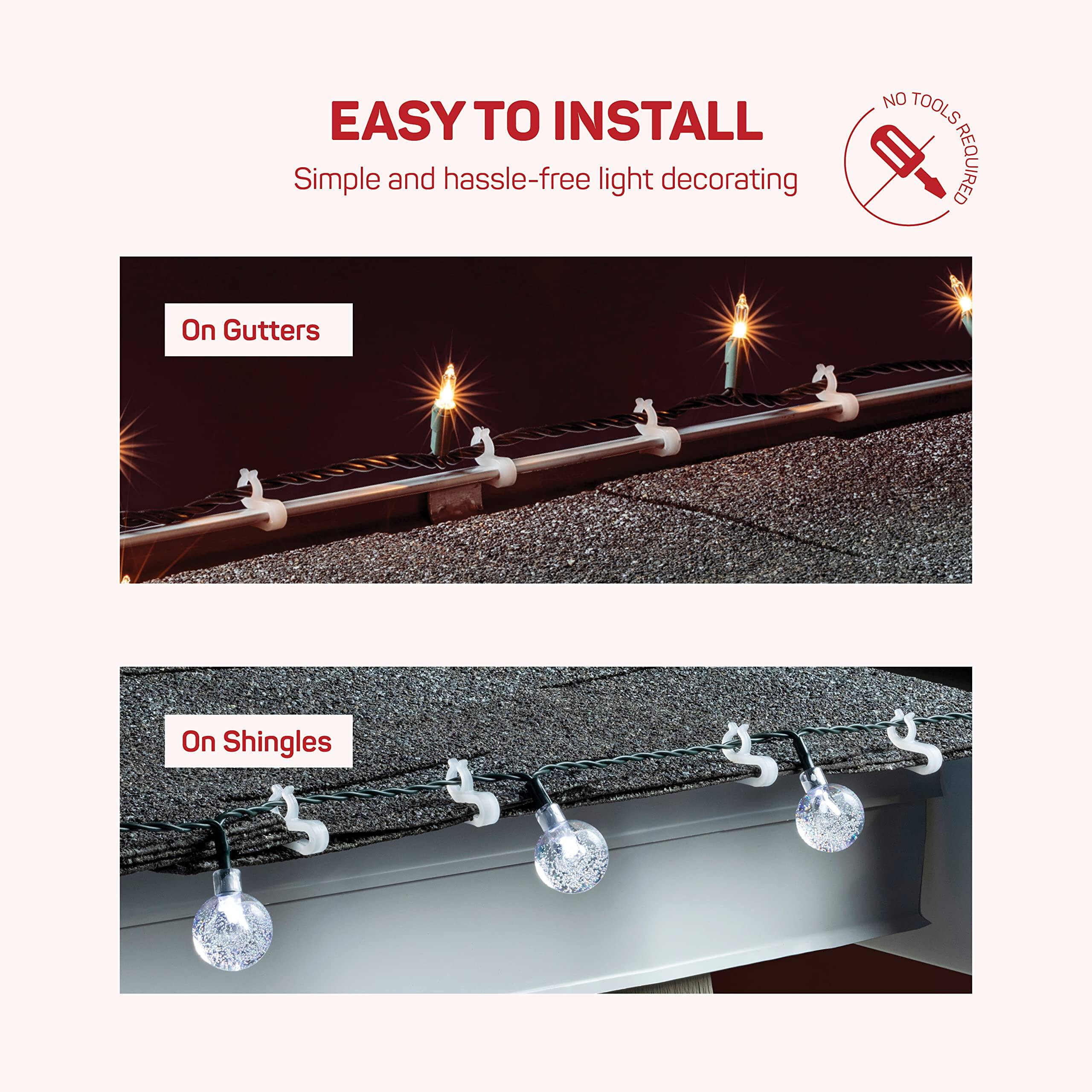 EASY TO INSTALL

Simple and hassle-free light decorating

NO TOOLS REQUIRED

On Gutters

On Shingles