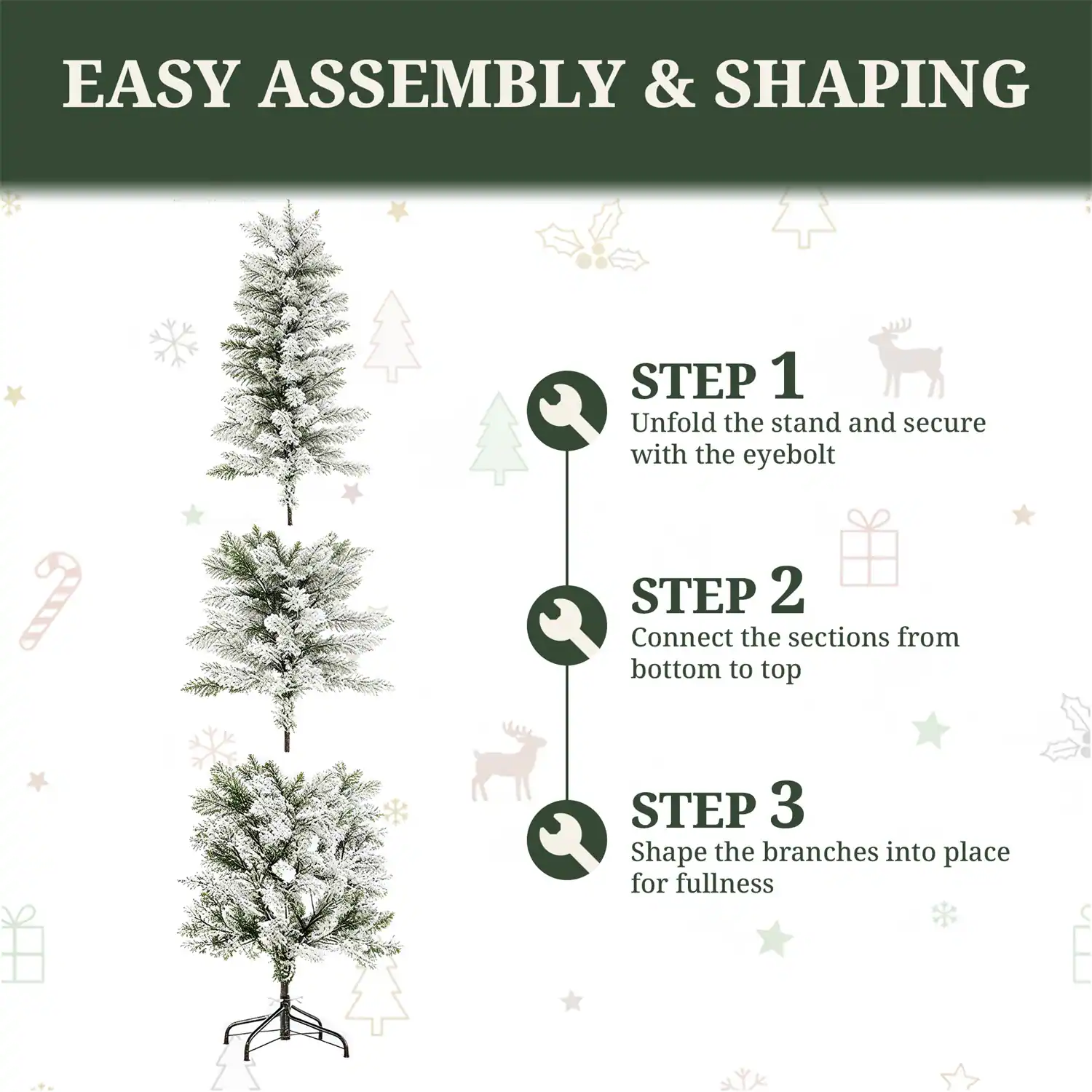 EASY ASSEMBLY & SHAPING

STEP 1
Unfold the stand and secure with the eyebolt

STEP 2
Connect the sections from bottom to top

STEP 3
Shape the branches into place for fullness