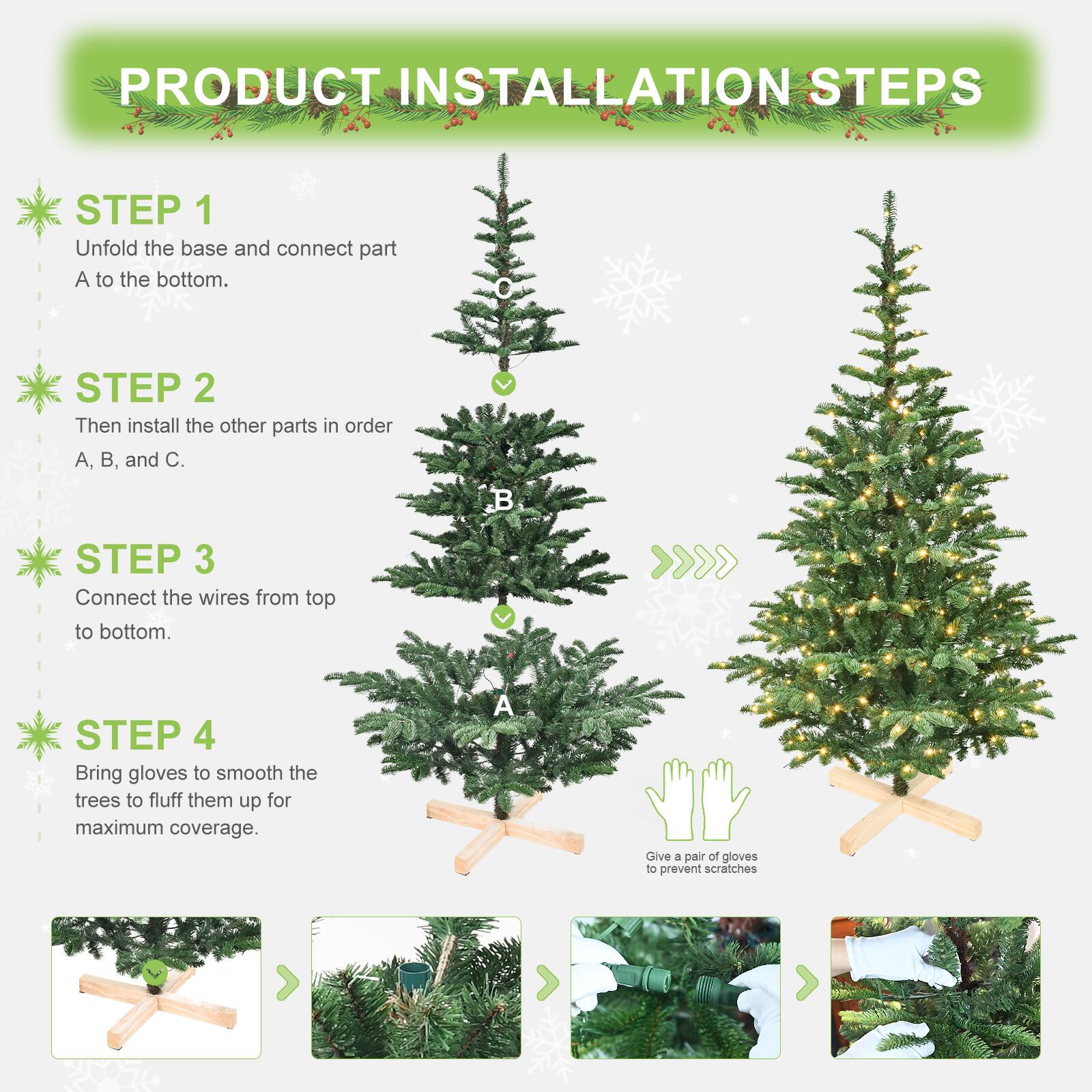 PRODUCT INSTALLATION STEPS

STEP 1
Unfold the base and connect part A to the bottom.

STEP 2
Then install the other parts in order A, B, and C.

STEP 3
Connect the wires from top to bottom.

STEP 4
Bring gloves to smooth the trees to fluff them up for maximum coverage.

C

B

A

Give a pair of gloves to prevent scratches